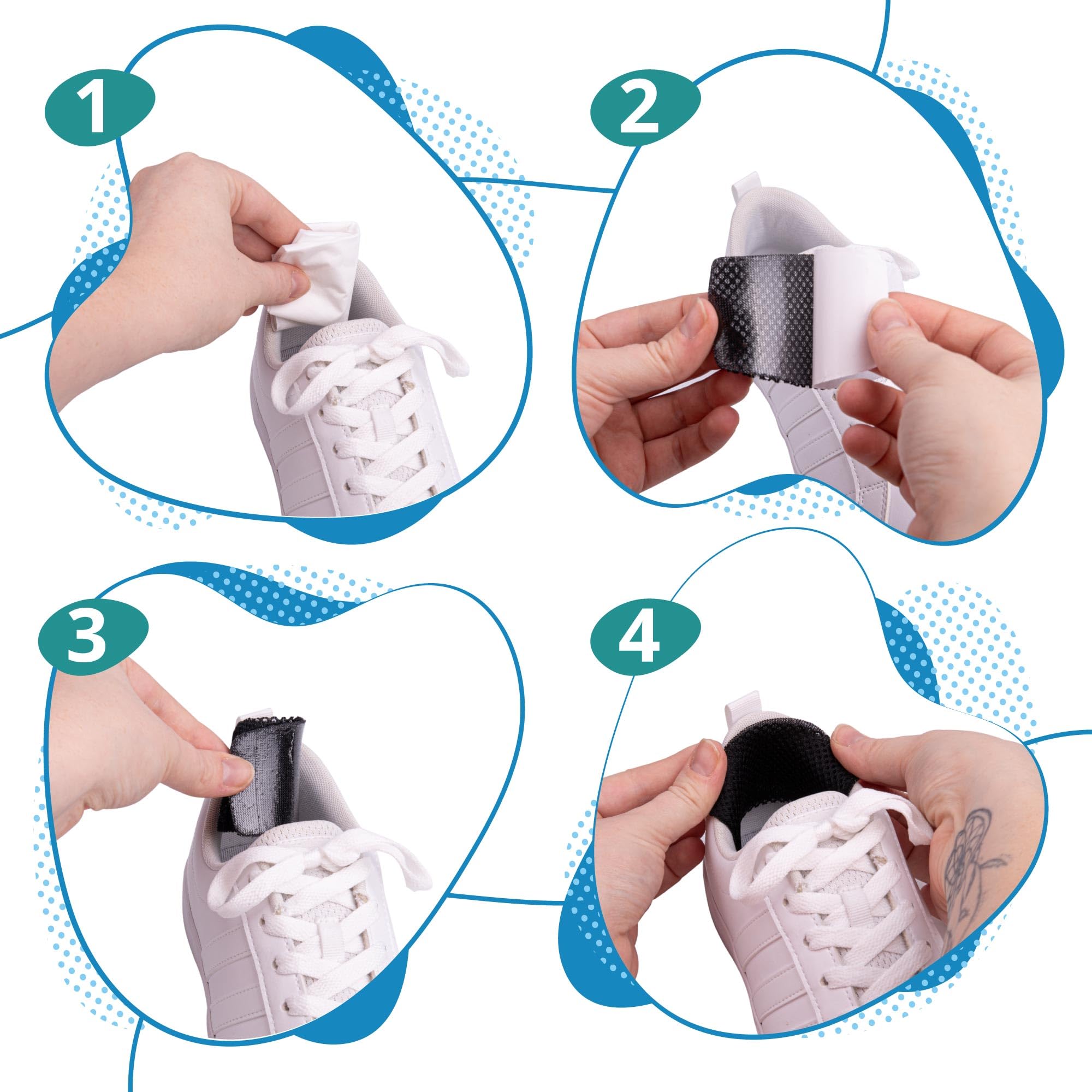 1

2

3

4