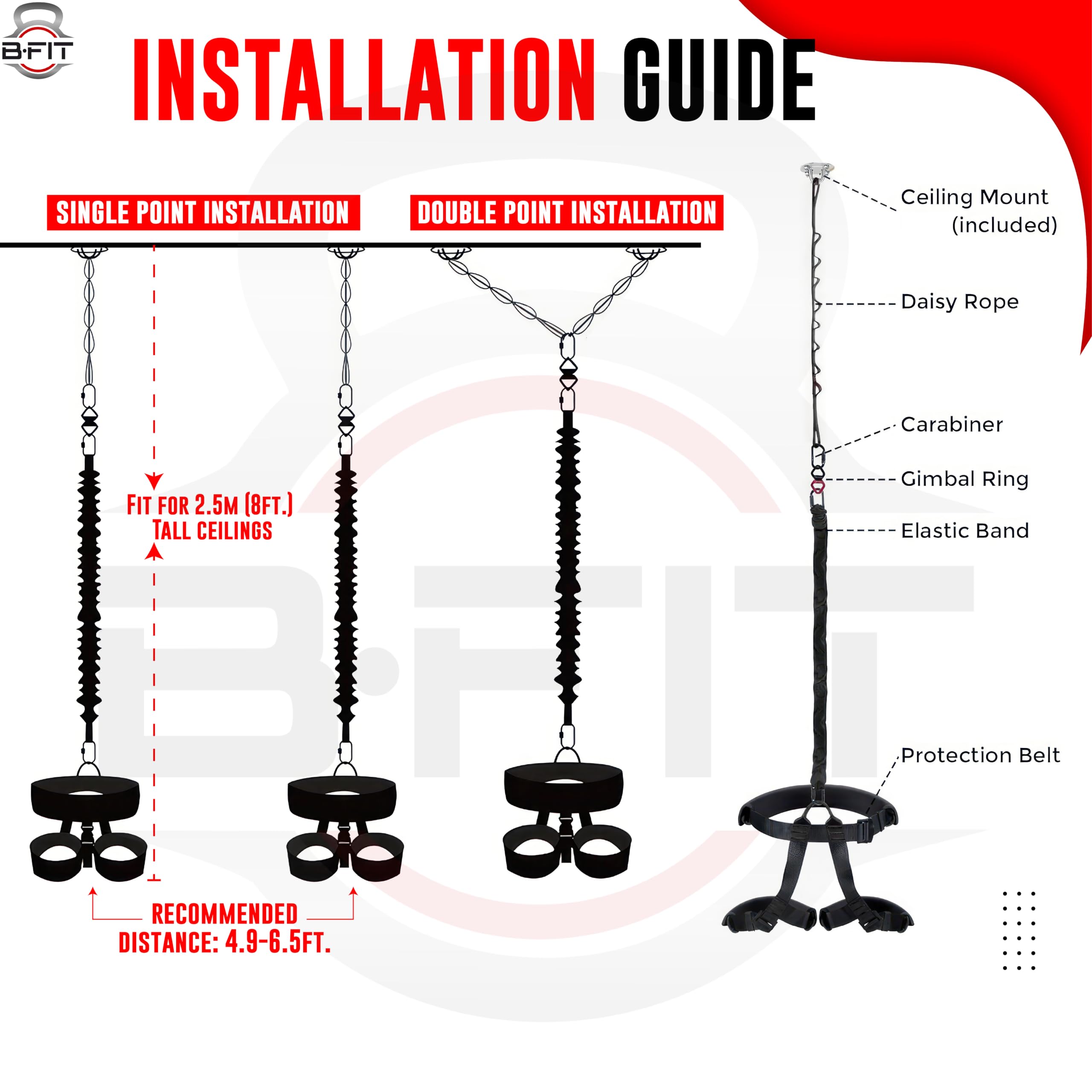 B·FIT

INSTALLATION GUIDE

SINGLE POINT INSTALLATION

DOUBLE POINT INSTALLATION

FIT FOR 2.5M (8FT.) TALL CEILINGS

RECOMMENDED DISTANCE: 4.9-6.5FT.

Ceiling Mount (included)

Daisy Rope

Carabiner

Gimbal Ring

Elastic Band

Protection Belt

B·FIT