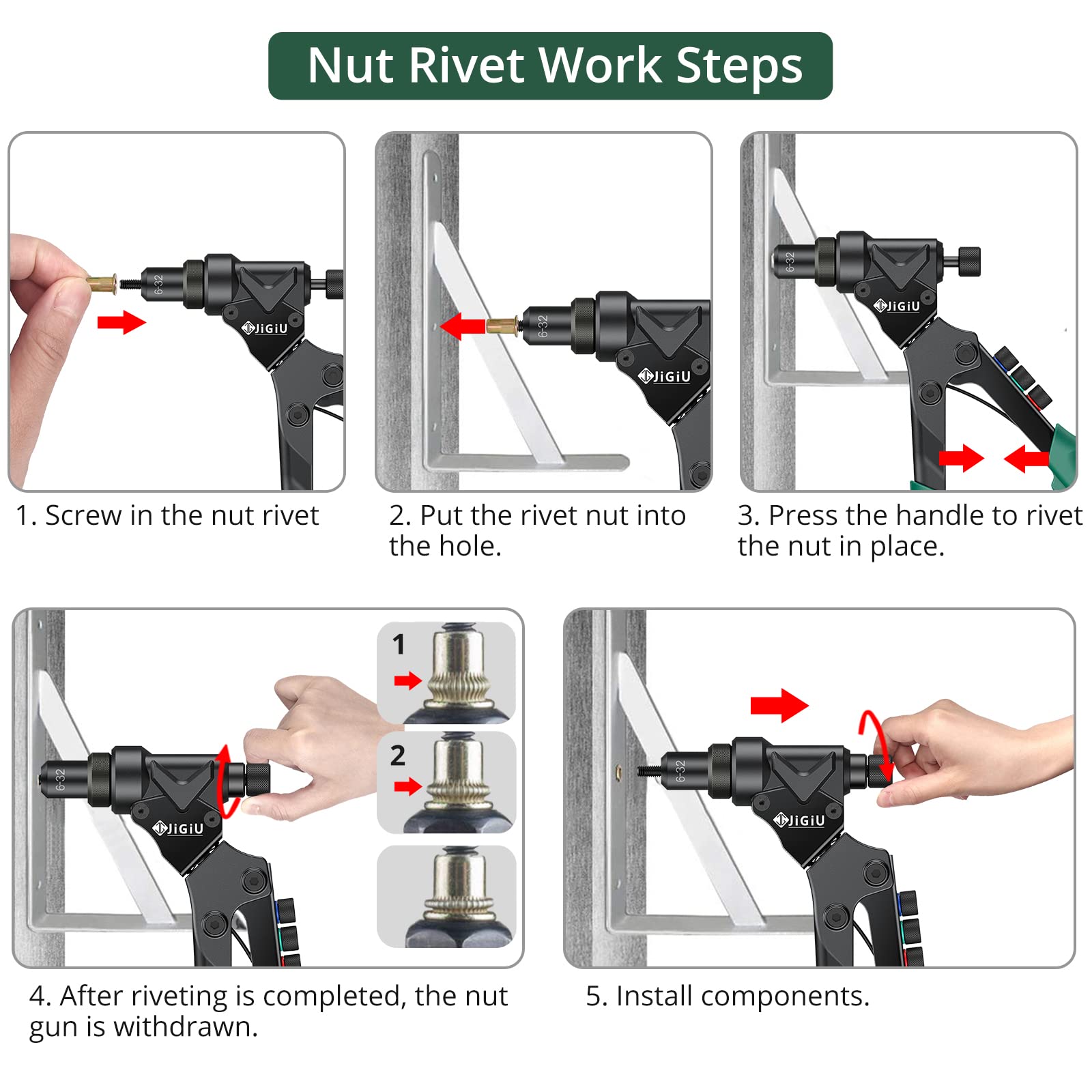 Nut Rivet Work Steps

6-32
JiGiU

1. Screw in the nut rivet

6-32
JiGiU

2. Put the rivet nut into the hole.

6-32
JiGiU

3. Press the handle to rivet the nut in place.

6-32
JiGiU

1

2

4. After riveting is completed, the nut gun is withdrawn.

6-32
JiGiU

5. Install components.