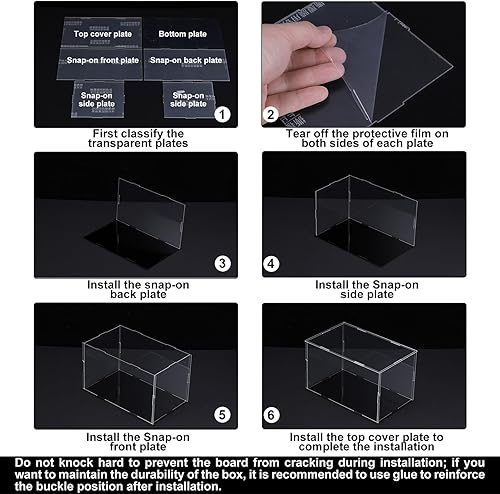 Top cover plate
Bottom plate
Snap-on front plate
Snap-on back plate
Snap-on side plate
Snap-on side plate
1
First classify the transparent plates

2
Tear off the protective film on both sides of each plate

3
Install the snap-on back plate

4
Install the Snap-on side plate

5
Install the Snap-on front plate

6
Install the top cover plate to complete the installation

Do not knock hard to prevent the board from cracking during installation; if you want to maintain the durability of the box, it is recommended to use glue to reinforce the buckle position after installation.