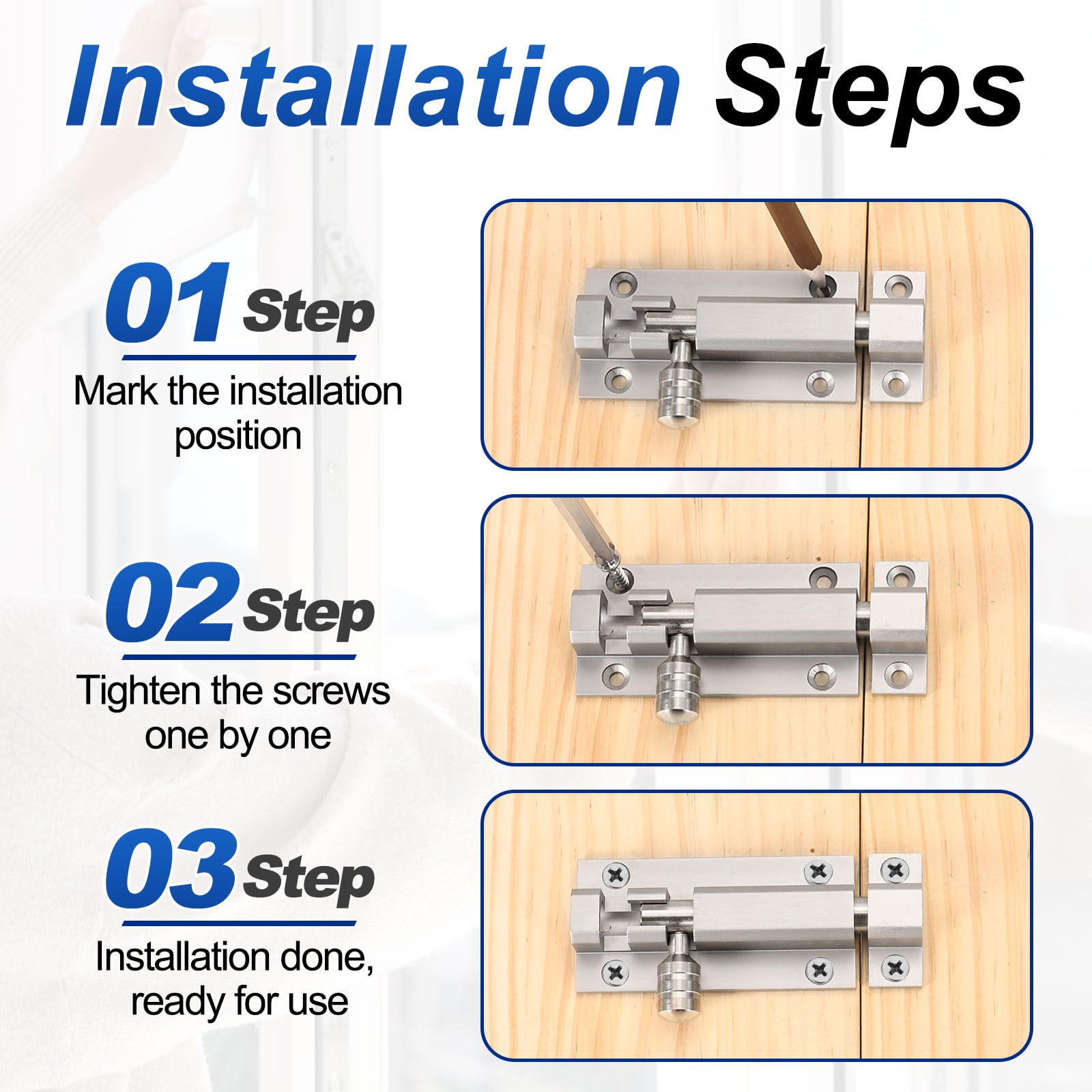 Installation Steps

01 Step

Mark the installation position

02 Step

Tighten the screws one by one

03 Step

Installation done, ready for use