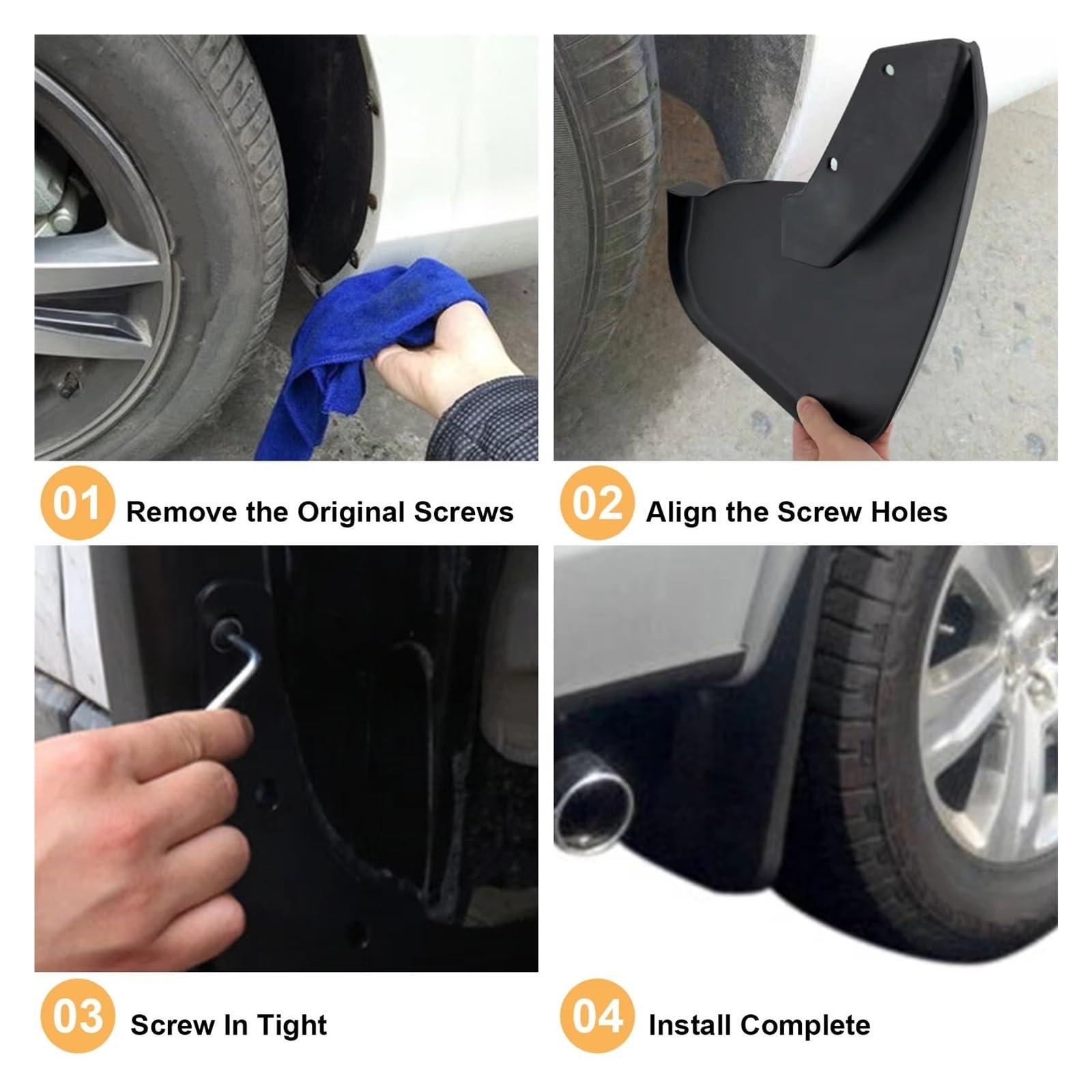 01 Remove the Original Screws

02 Align the Screw Holes

03 Screw In Tight

04 Install Complete