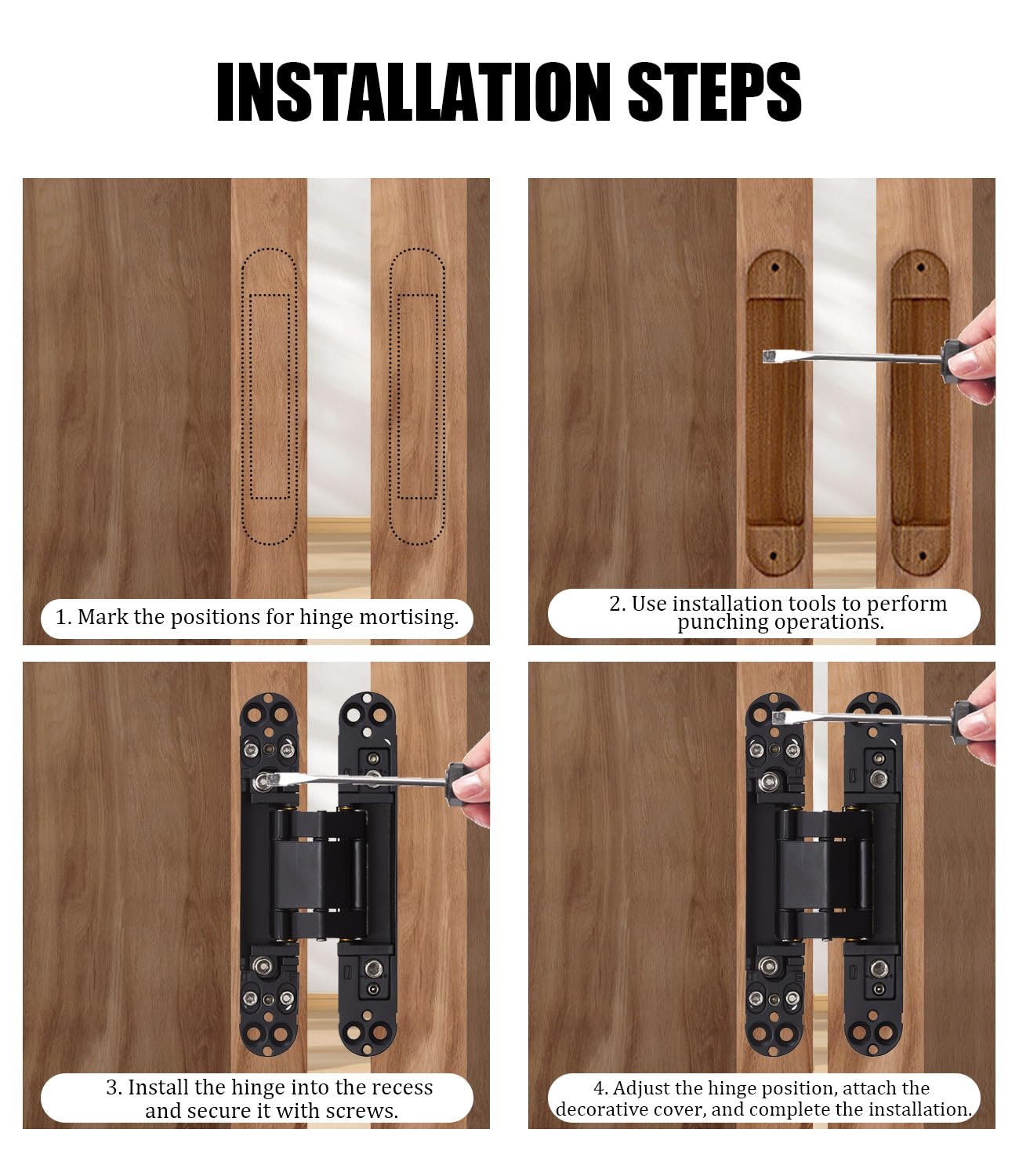 INSTALLATION STEPS

1. Mark the positions for hinge mortising.

2. Use installation tools to perform punching operations.

3. Install the hinge into the recess and secure it with screws.

4. Adjust the hinge position, attach the decorative cover, and complete the installation.