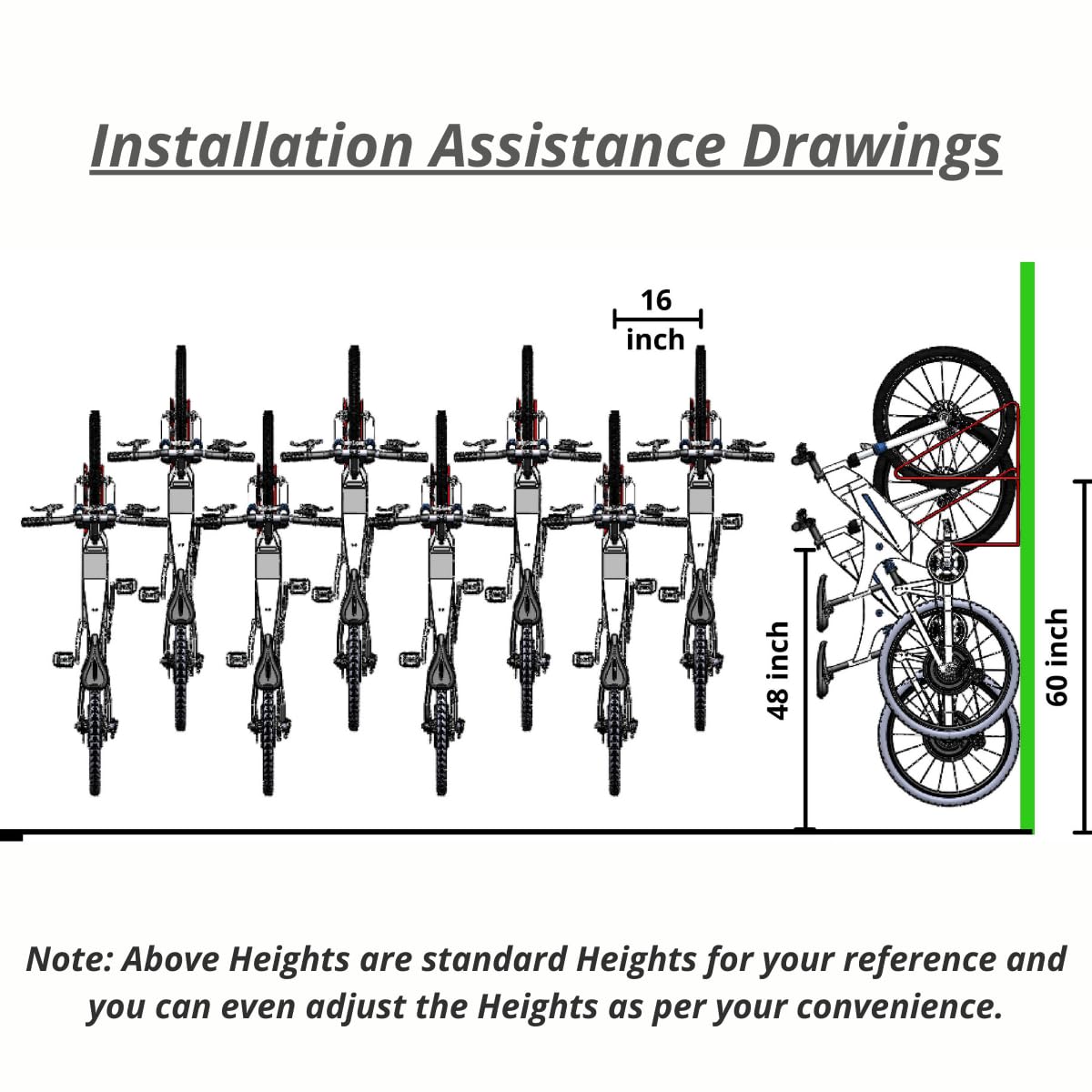 Installation Assistance Drawings

16 inch

48 inch

60 inch

Note: Above Heights are standard Heights for your reference and you can even adjust the Heights as per your convenience.