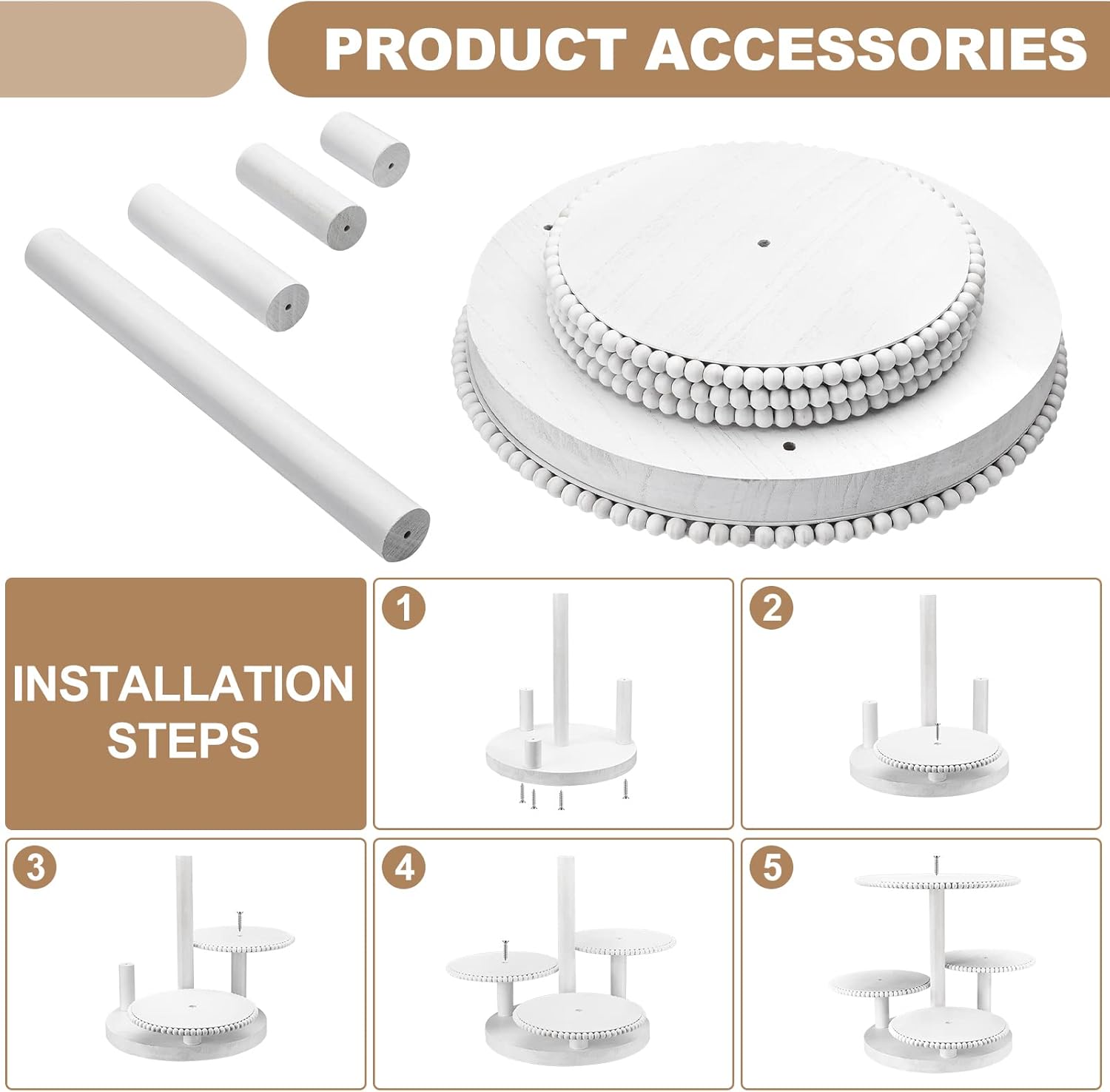 PRODUCT ACCESSORIES

INSTALLATION STEPS

1

2

3

4

5