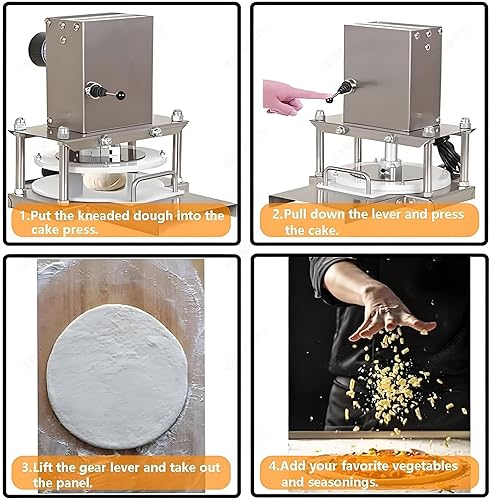 1.Put the kneaded dough into the cake press.

2.Pull down the lever and press the cake.

3.Lift the gear lever and take out the panel.

4.Add your favorite vegetables and seasonings.