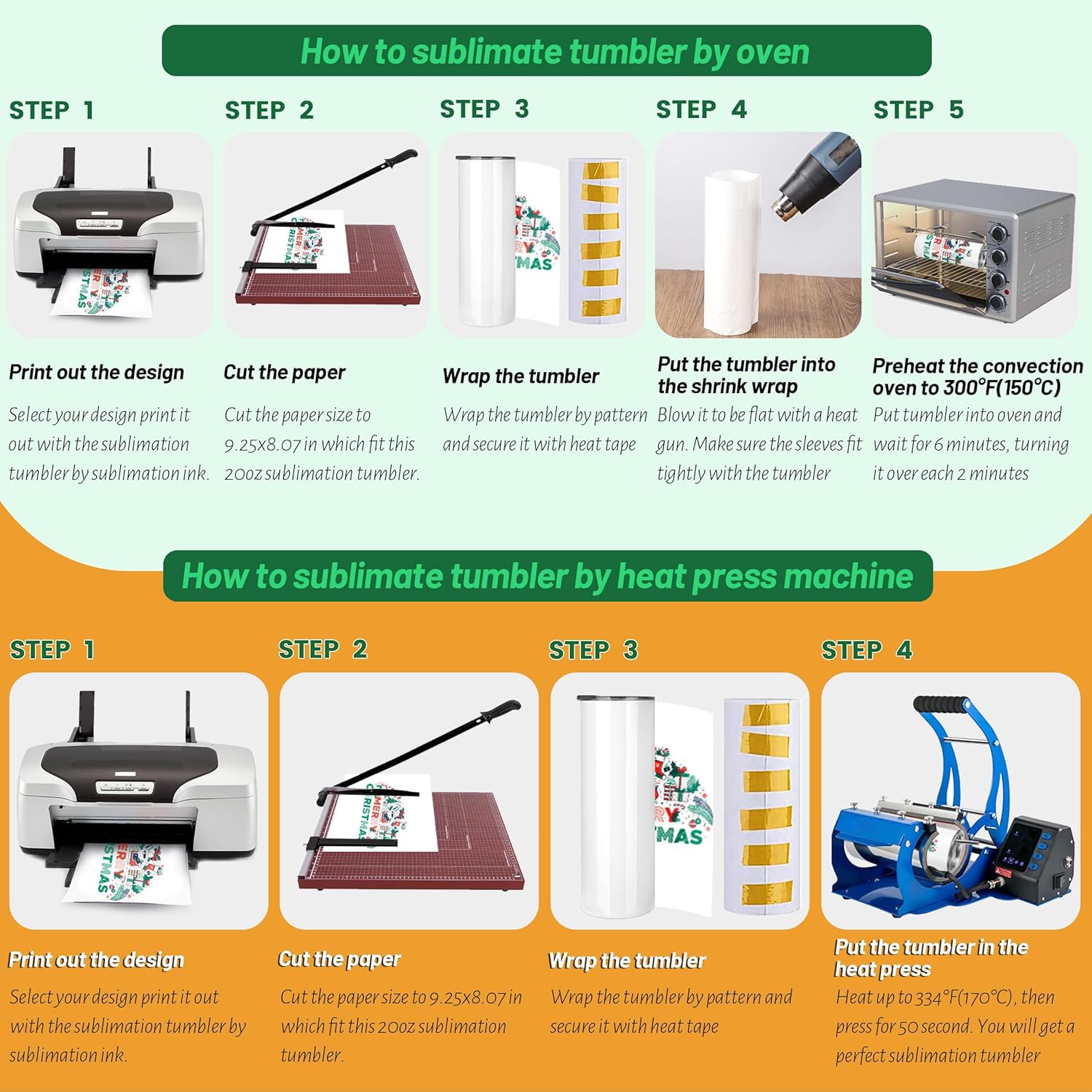 How to sublimate tumbler by oven

STEP 1

Print out the design

Select your design print it out with the sublimation tumbler by sublimation ink.

STEP 2

Cut the paper

Cut the paper size to 9.25x8.07 in which fit this 20oz sublimation tumbler.

STEP 3

Wrap the tumbler

Wrap the tumbler by pattern and secure it with heat tape

STEP 4

Put the tumbler into the shrink wrap

Blow it to be flat with a heat gun. Make sure the sleeves fit tightly with the tumbler

STEP 5

Preheat the convection oven to 300°F(150°C)

Put tumbler into oven and wait for 6 minutes, turning it over each 2 minutes

How to sublimate tumbler by heat press machine

STEP 1

Print out the design

Select your design print it out with the sublimation tumbler by sublimation ink.

STEP 2

Cut the paper

Cut the paper size to 9.25x8.07 in which fit this 20oz sublimation tumbler.

STEP 3

Wrap the tumbler

Wrap the tumbler by pattern and secure it with heat tape

STEP 4

Put the tumbler in the heat press

Heat up to 334°F(170°C), then press for 50 second. You will get a perfect sublimation tumbler