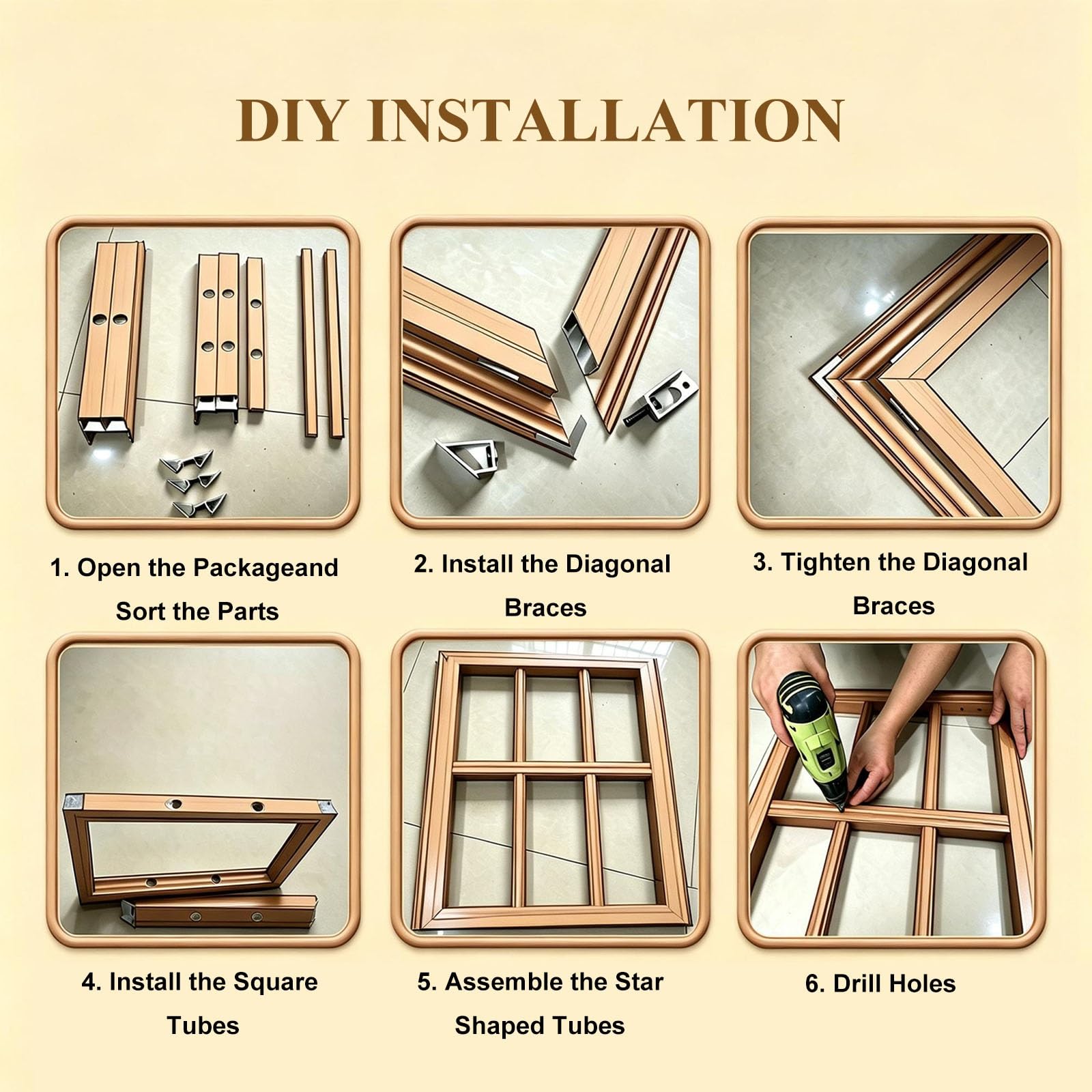 DIY INSTALLATION

1. Open the Packageand Sort the Parts

2. Install the Diagonal Braces

3. Tighten the Diagonal Braces

4. Install the Square Tubes

5. Assemble the Star Shaped Tubes

6. Drill Holes