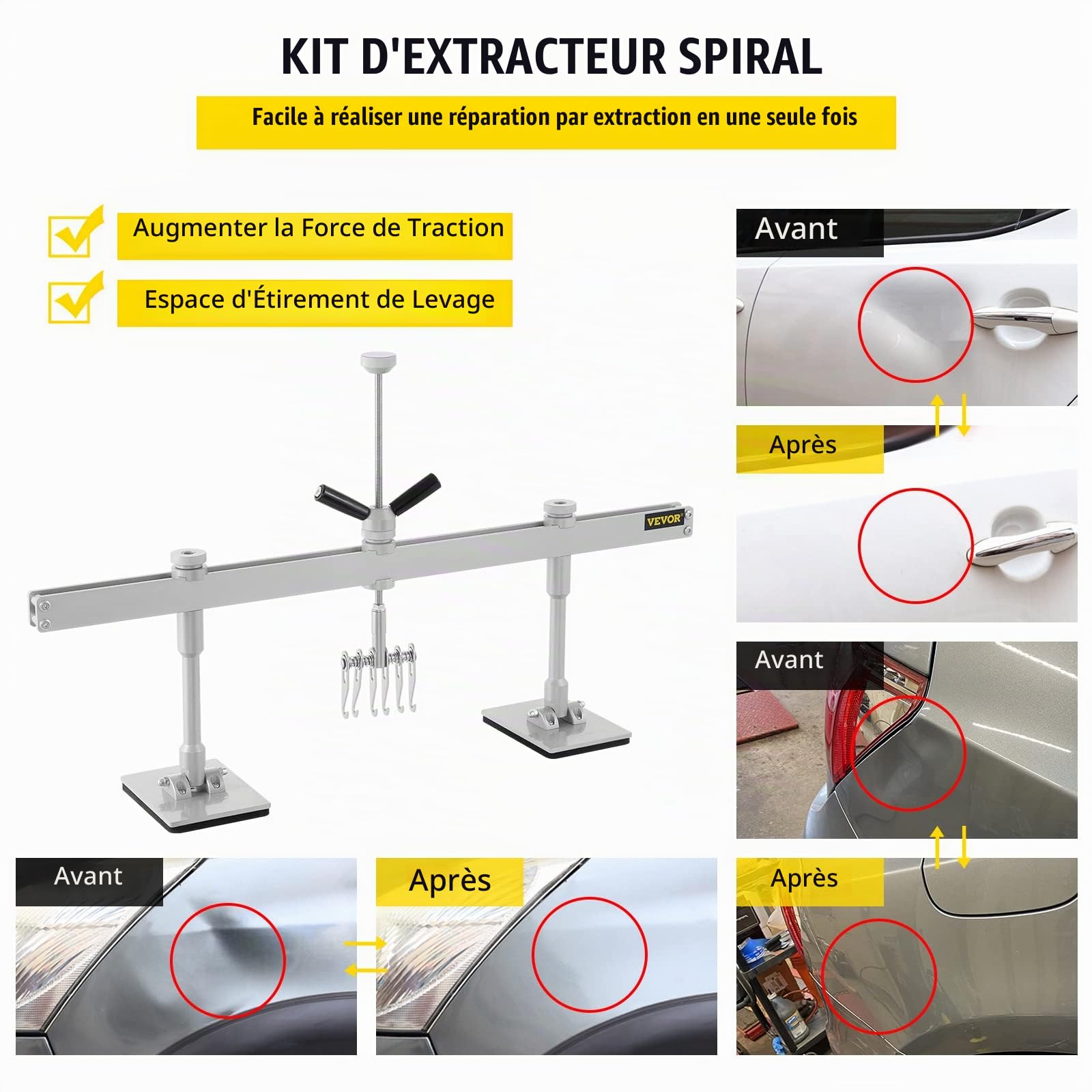 KIT D'EXTRACTEUR SPIRAL

Facile à réaliser une réparation par extraction en une seule fois

Augmenter la Force de Traction

Espace d'Étirement de Levage

VEVOR

Avant

Après

Avant

Après

Avant

Après