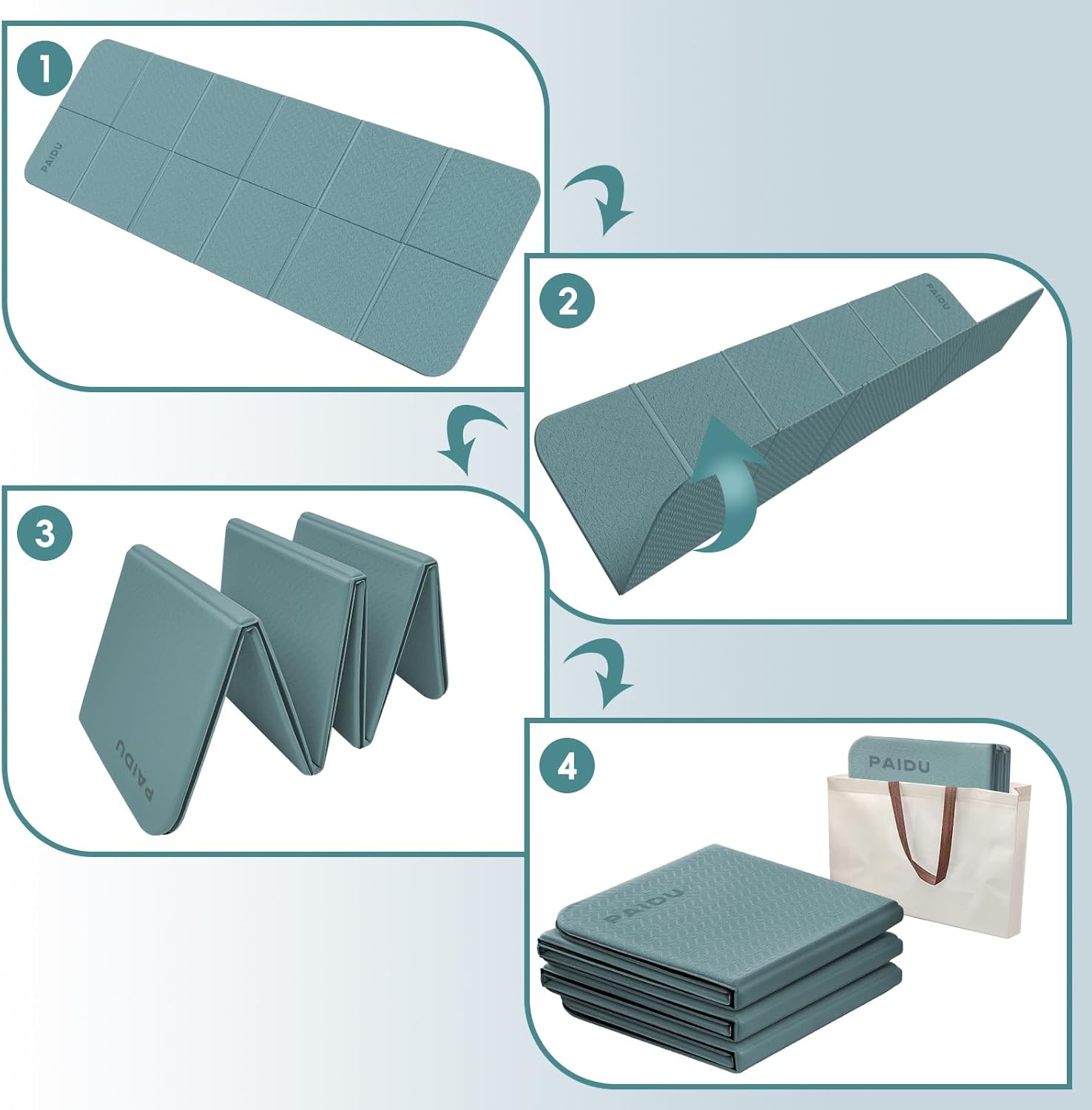 1

PAIDU

2

PAIDU

3

PAIDU

4

PAIDU

PAIDU