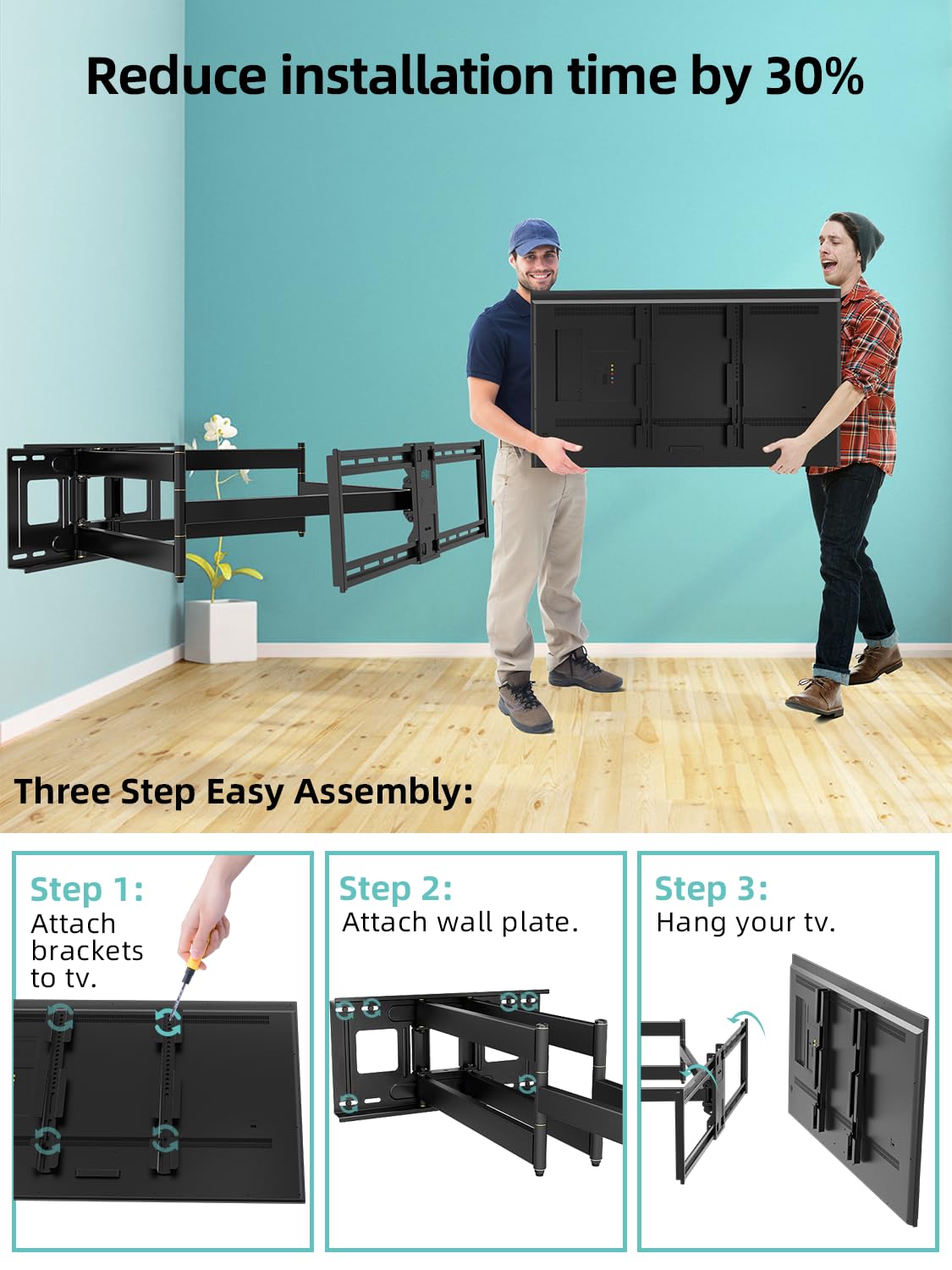 Reduce installation time by 30%

Three Step Easy Assembly:

Step 1:
Attach brackets to tv.

Step 2:
Attach wall plate.

Step 3:
Hang your tv.