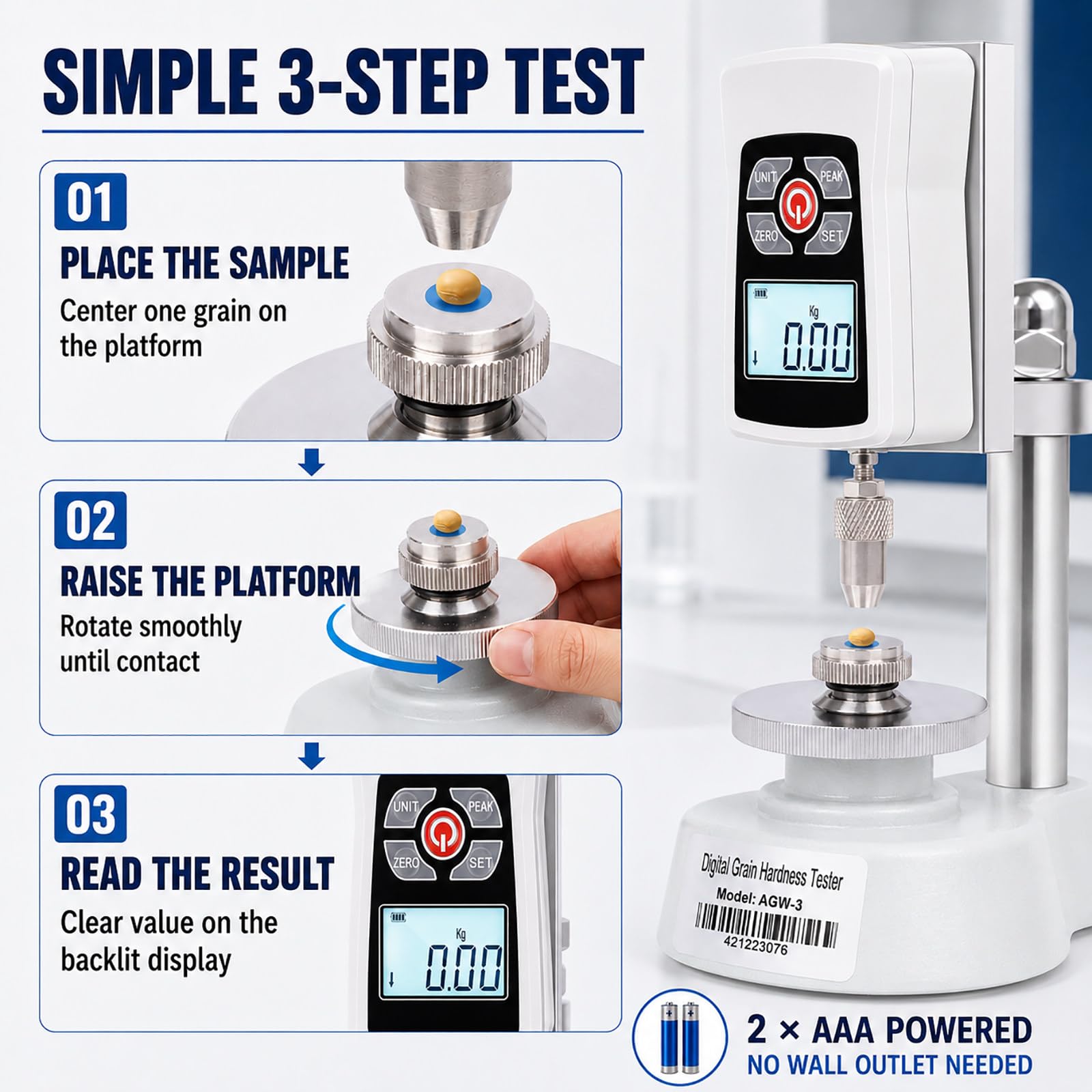 SIMPLE 3-STEP TEST

01
PLACE THE SAMPLE
Center one grain on the platform

02
RAISE THE PLATFORM
Rotate smoothly until contact

03
READ THE RESULT
Clear value on the backlit display

UNIT PEAK ZERO SET
Kg
0.00

UNIT PEAK ZERO SET
Kg
0.00

Digital Grain Hardness Tester
Model: AGW-3
421223076

2 × AAA POWERED
NO WALL OUTLET NEEDED