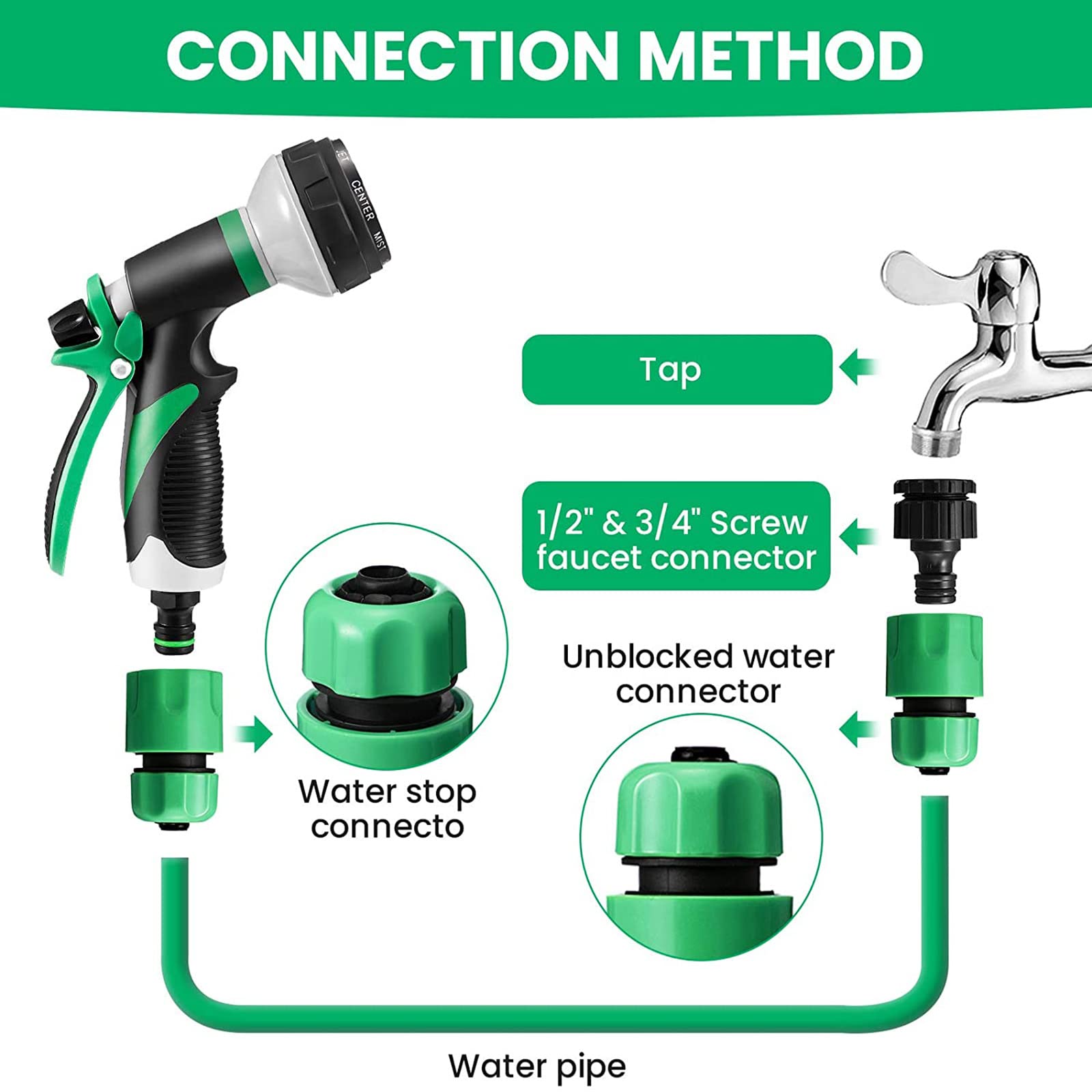 CONNECTION METHOD

JET
CENTER
MIST

Tap

1/2" & 3/4" Screw faucet connector

Unblocked water connector

Water stop connecto

Water pipe