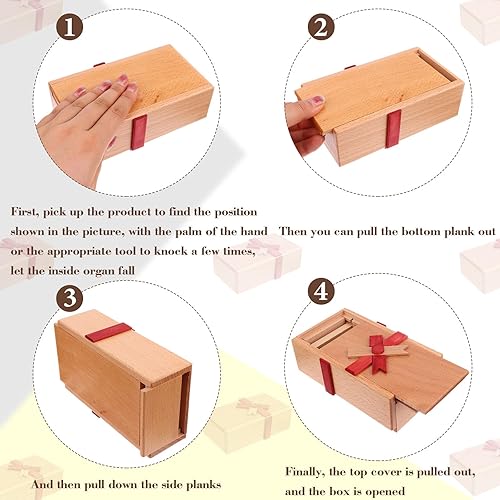 1

2

First, pick up the product to find the position shown in the picture, with the palm of the hand or the appropriate tool to knock a few times, let the inside organ fall

Then you can pull the bottom plank out

3

4

And then pull down the side planks

Finally, the top cover is pulled out, and the box is opened