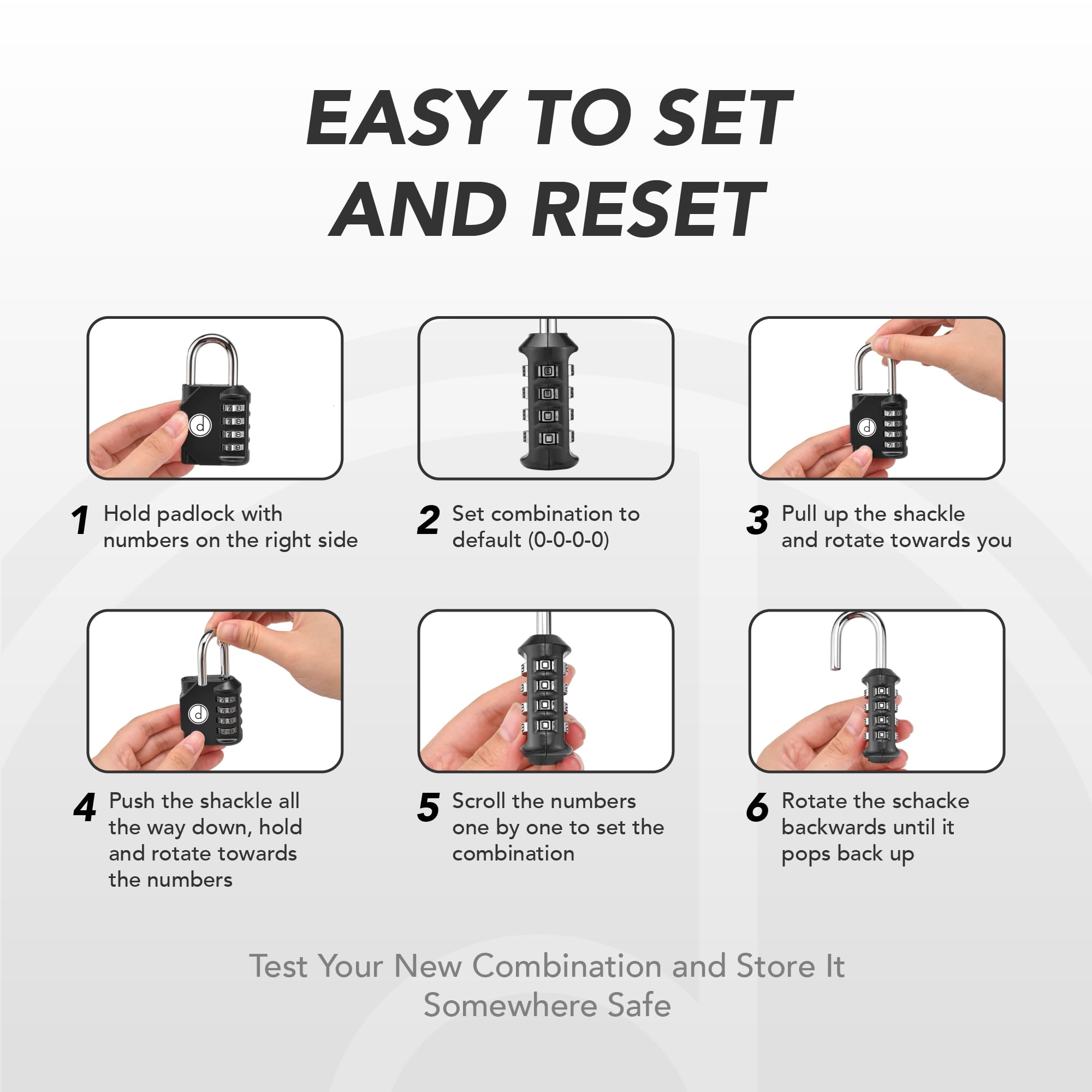 EASY TO SET AND RESET

1 Hold padlock with numbers on the right side

2 Set combination to default (0-0-0-0)

3 Pull up the shackle and rotate towards you

4 Push the shackle all the way down, hold and rotate towards the numbers

5 Scroll the numbers one by one to set the combination

6 Rotate the schacke backwards until it pops back up

Test Your New Combination and Store It Somewhere Safe