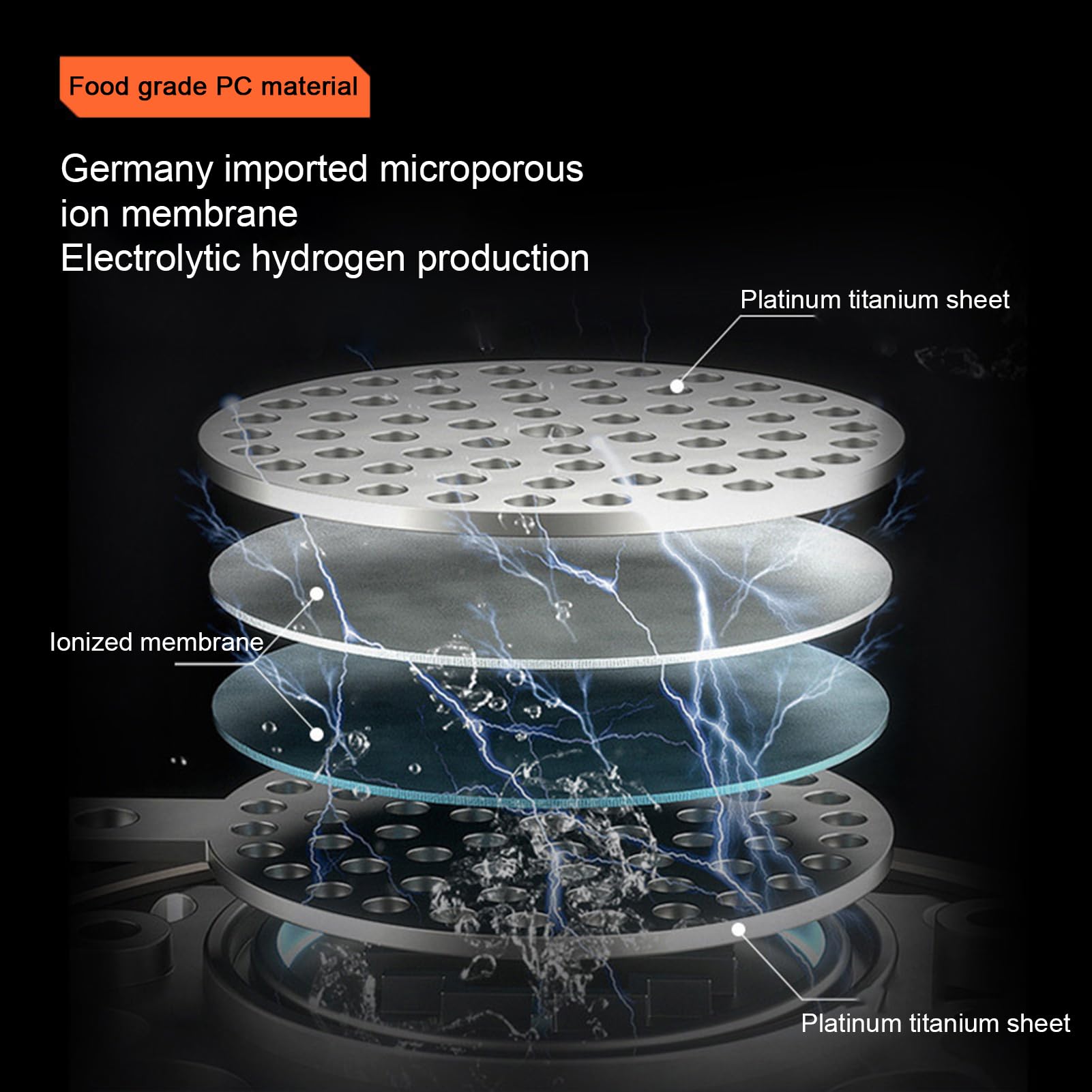 Food grade PC material

Germany imported microporous ion membrane
Electrolytic hydrogen production

Platinum titanium sheet

Ionized membrane

Platinum titanium sheet