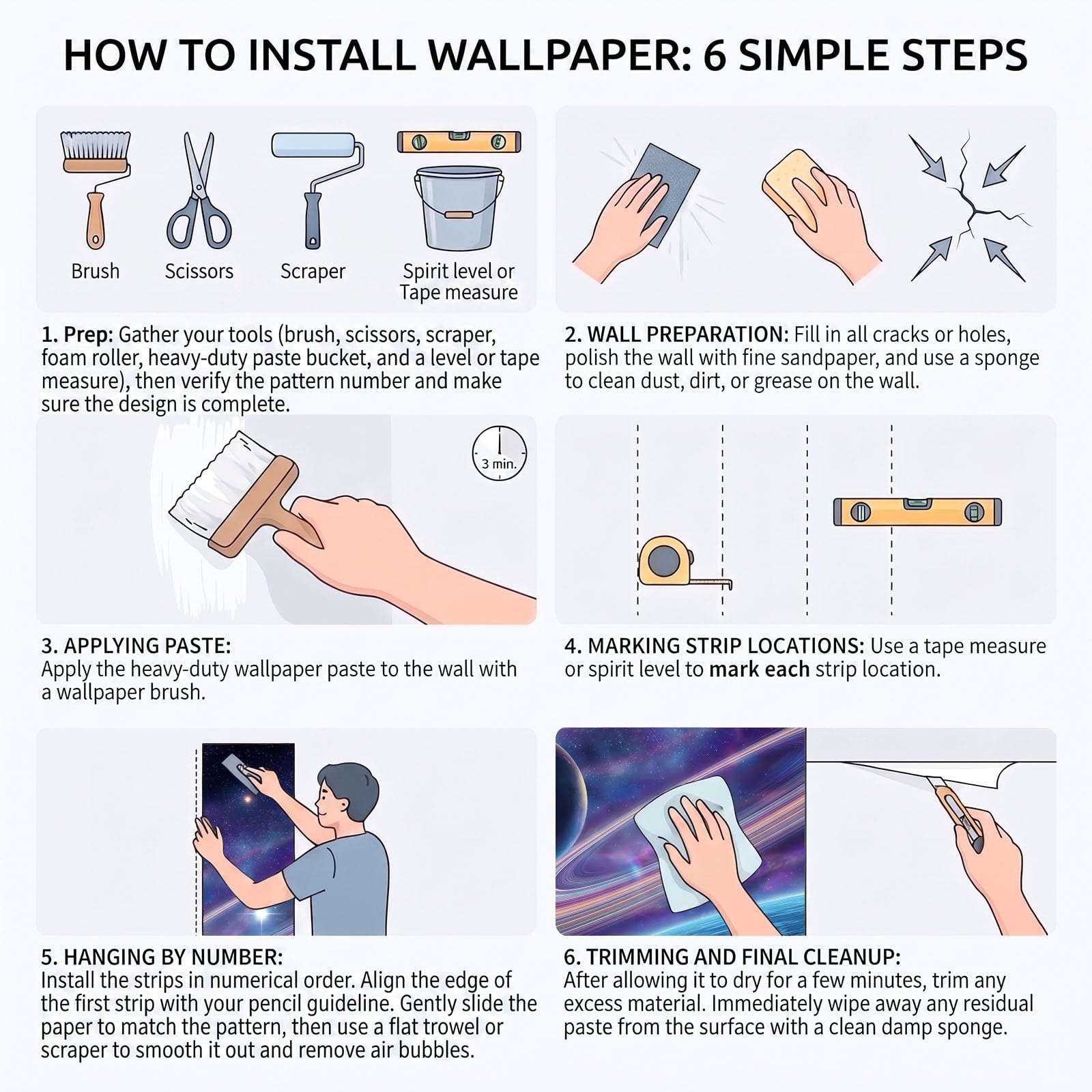 HOW TO INSTALL WALLPAPER: 6 SIMPLE STEPS

Brush

Scissors

Scraper

Spirit level or Tape measure

1. Prep: Gather your tools (brush, scissors, scraper, foam roller, heavy-duty paste bucket, and a level or tape measure), then verify the pattern number and make sure the design is complete.

2. WALL PREPARATION: Fill in all cracks or holes, polish the wall with fine sandpaper, and use a sponge to clean dust, dirt, or grease on the wall.

3 min.

3. APPLYING PASTE:
Apply the heavy-duty wallpaper paste to the wall with a wallpaper brush.

4. MARKING STRIP LOCATIONS: Use a tape measure or spirit level to mark each strip location.

5. HANGING BY NUMBER:
Install the strips in numerical order. Align the edge of the first strip with your pencil guideline. Gently slide the paper to match the pattern, then use a flat trowel or scraper to smooth it out and remove air bubbles.

6. TRIMMING AND FINAL CLEANUP:
After allowing it to dry for a few minutes, trim any excess material. Immediately wipe away any residual paste from the surface with a clean damp sponge.