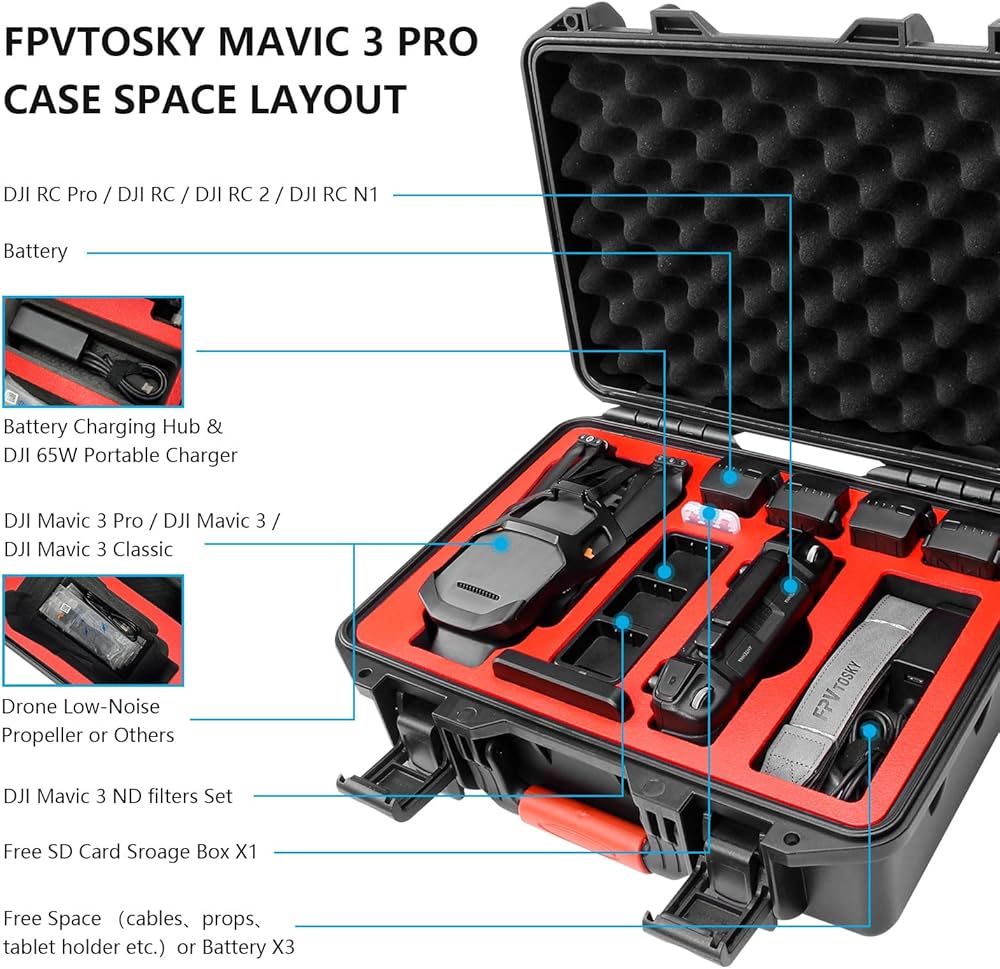 FPVTOSKY MAVIC 3 PRO CASE SPACE LAYOUT

DJI RC Pro / DJI RC / DJI RC 2 / DJI RC N1

Battery

Battery Charging Hub & DJI 65W Portable Charger

DJI Mavic 3 Pro / DJI Mavic 3 / DJI Mavic 3 Classic

Drone Low-Noise Propeller or Others

DJI Mavic 3 ND filters Set

Free SD Card Sroage Box X1

Free Space （cables、props、tablet holder etc.）or Battery X3

FPV TOSKY