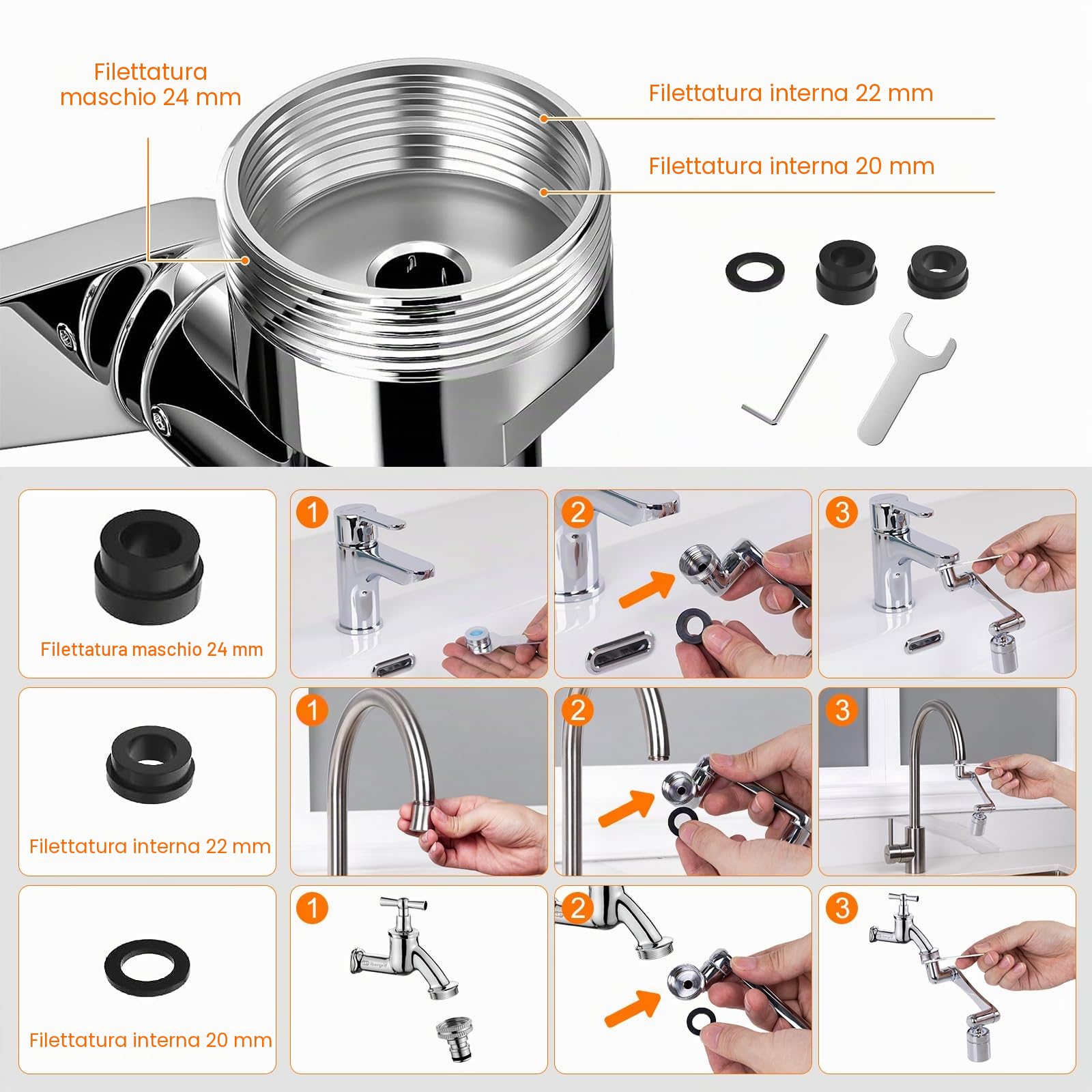 Filettatura maschio 24 mm

Filettatura interna 22 mm

Filettatura interna 20 mm

Filettatura maschio 24 mm

1

2

3

Filettatura interna 22 mm

1

2

3

Filettatura interna 20 mm

1

2

3