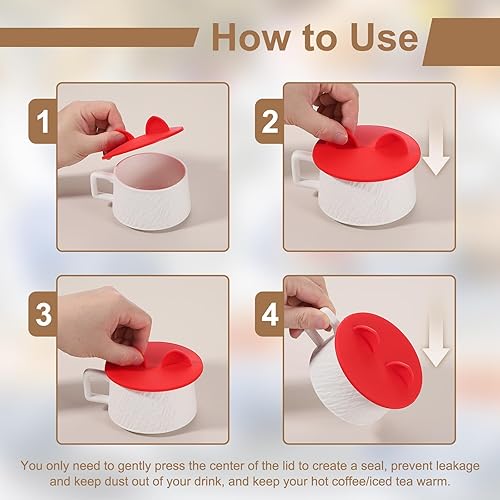 How to Use

1

2

3

4

You only need to gently press the center of the lid to create a seal, prevent leakage and keep dust out of your drink, and keep your hot coffee/iced tea warm.