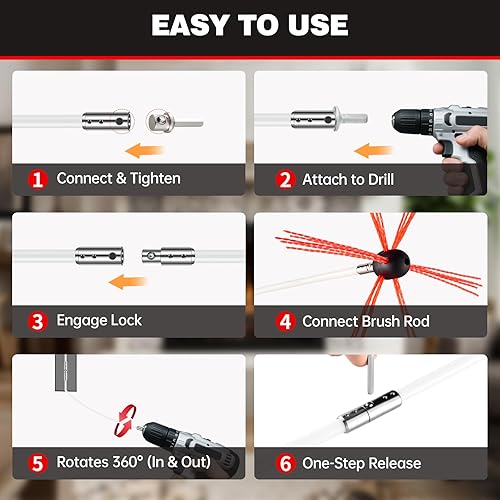 EASY TO USE

1 Connect & Tighten

2 Attach to Drill

3 Engage Lock

4 Connect Brush Rod

5 Rotates 360° (In & Out)

6 One-Step Release