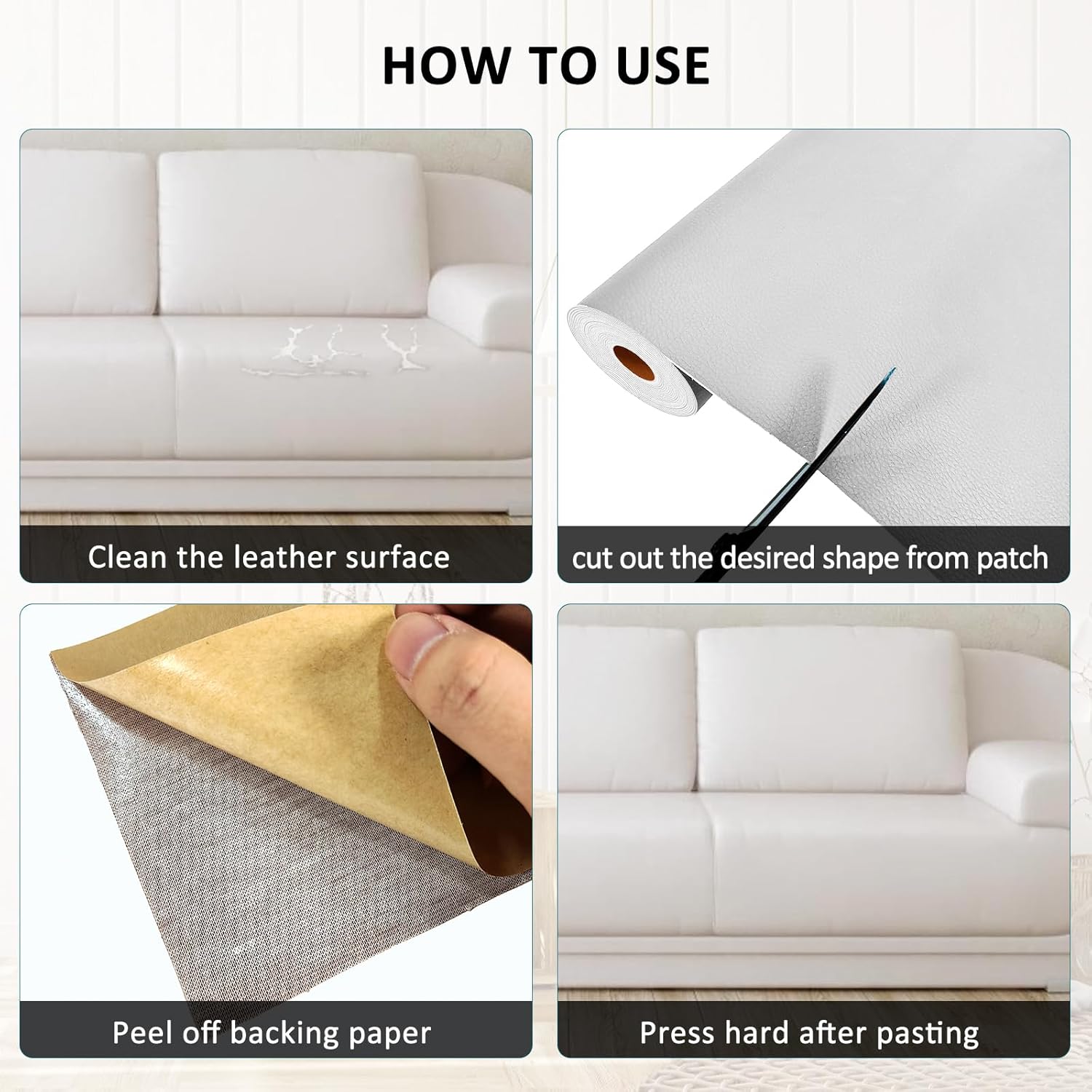 HOW TO USE

Clean the leather surface

cut out the desired shape from patch

Peel off backing paper

Press hard after pasting