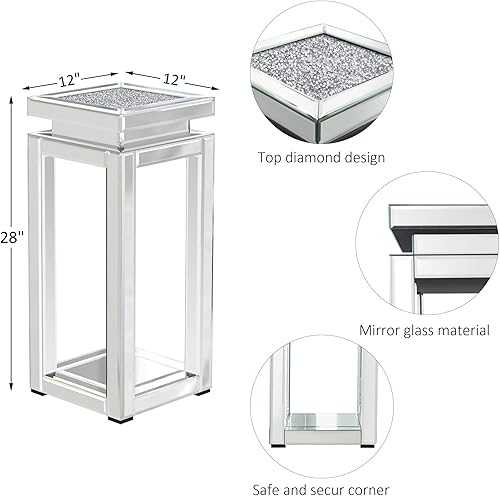 12"

12"

28"

Top diamond design

Mirror glass material

Safe and secur corner