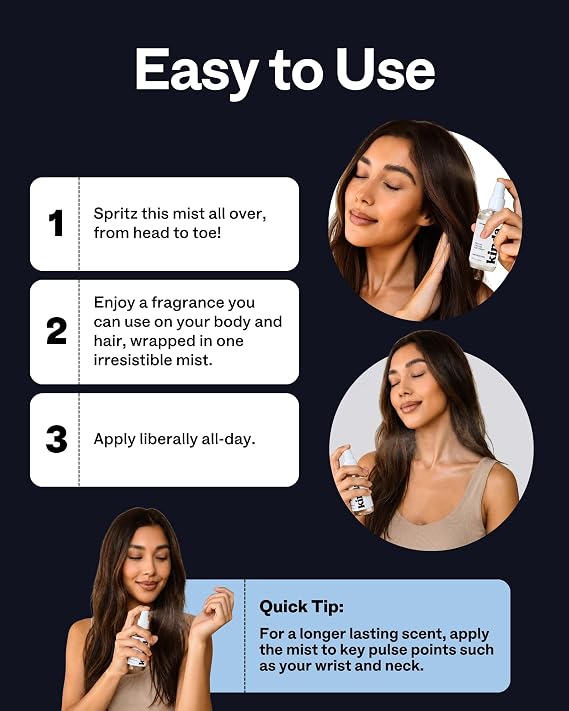 Easy to Use

1 Spritz this mist all over, from head to toe!

2 Enjoy a fragrance you can use on your body and hair, wrapped in one irresistible mist.

3 Apply liberally all-day.

Quick Tip:
For a longer lasting scent, apply the mist to key pulse points such as your wrist and neck.