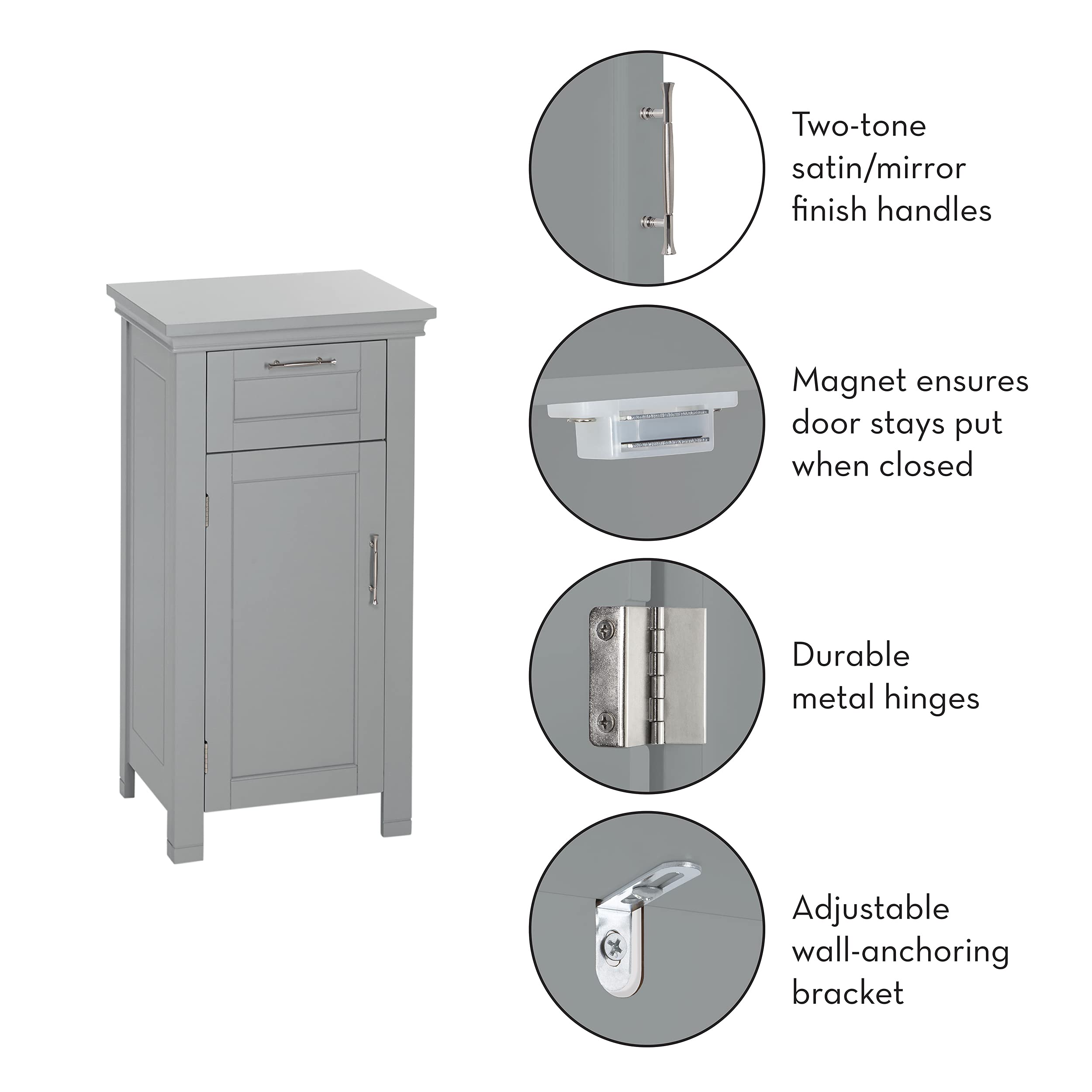 Two-tone satin/mirror finish handles

Magnet ensures door stays put when closed

Durable metal hinges

Adjustable wall-anchoring bracket