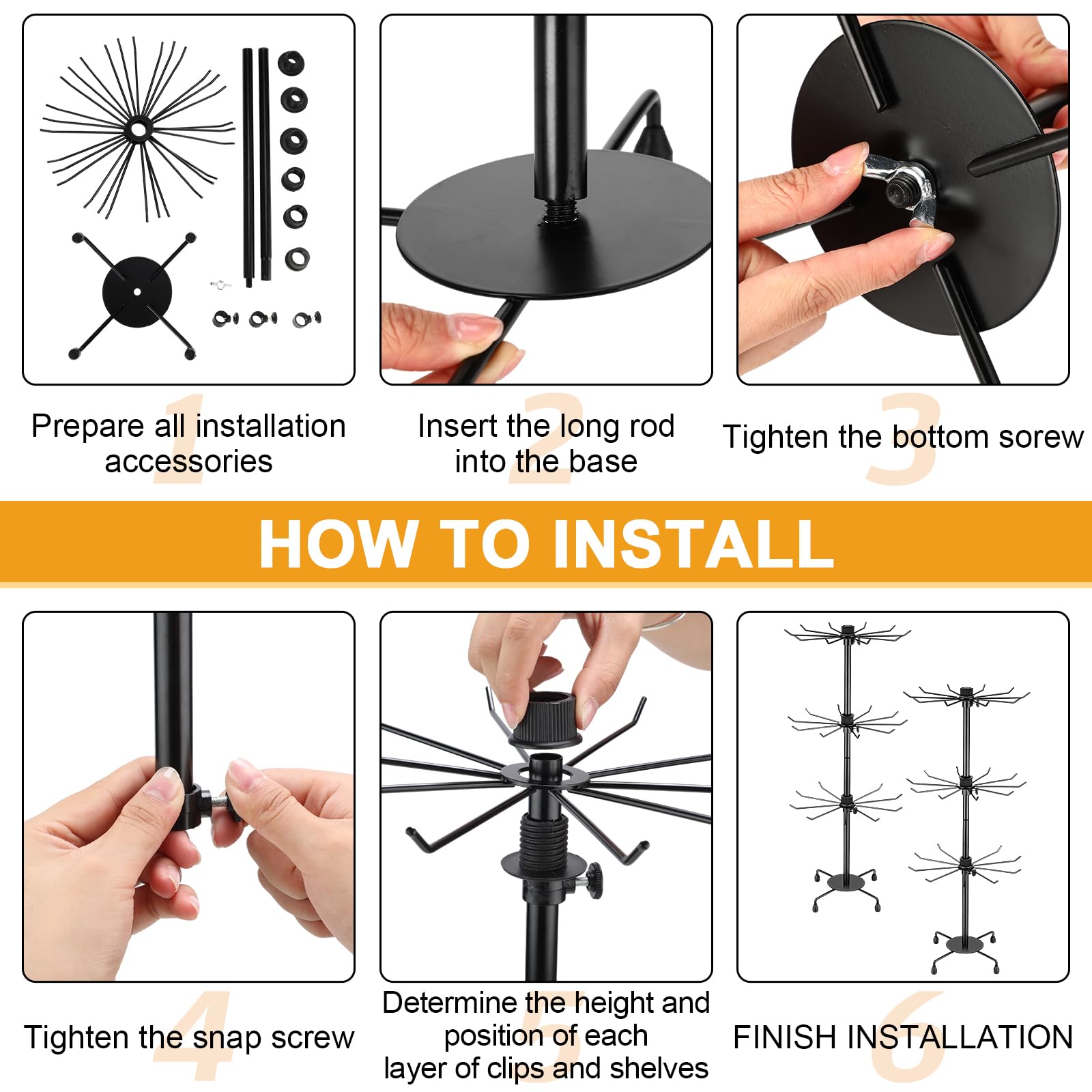 1
Prepare all installation accessories

2
Insert the long rod into the base

3
Tighten the bottom sorew

HOW TO INSTALL

4
Tighten the snap screw

5
Determine the height and position of each layer of clips and shelves

6
FINISH INSTALLATION