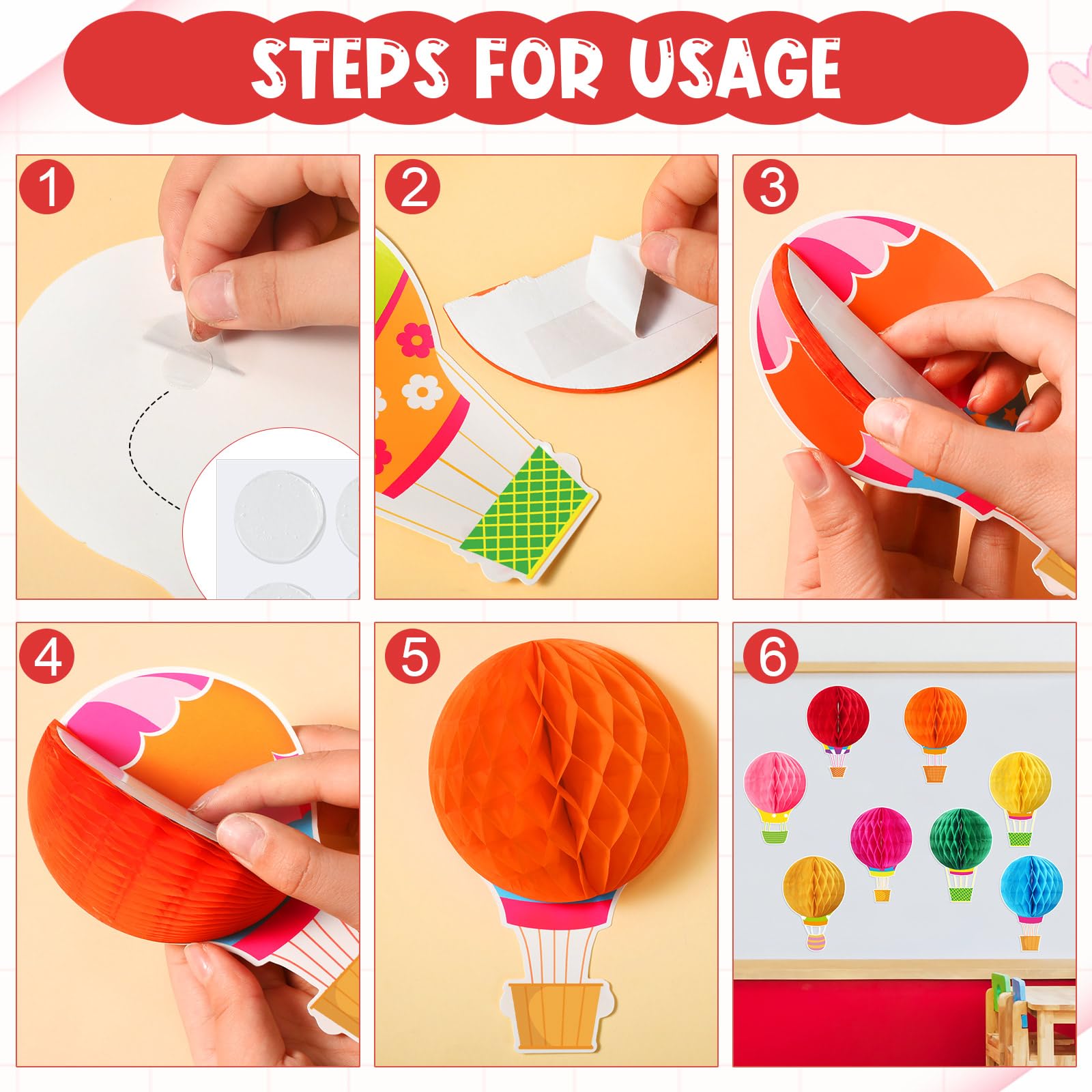 STEPS FOR USAGE

1

2

3

4

5

6