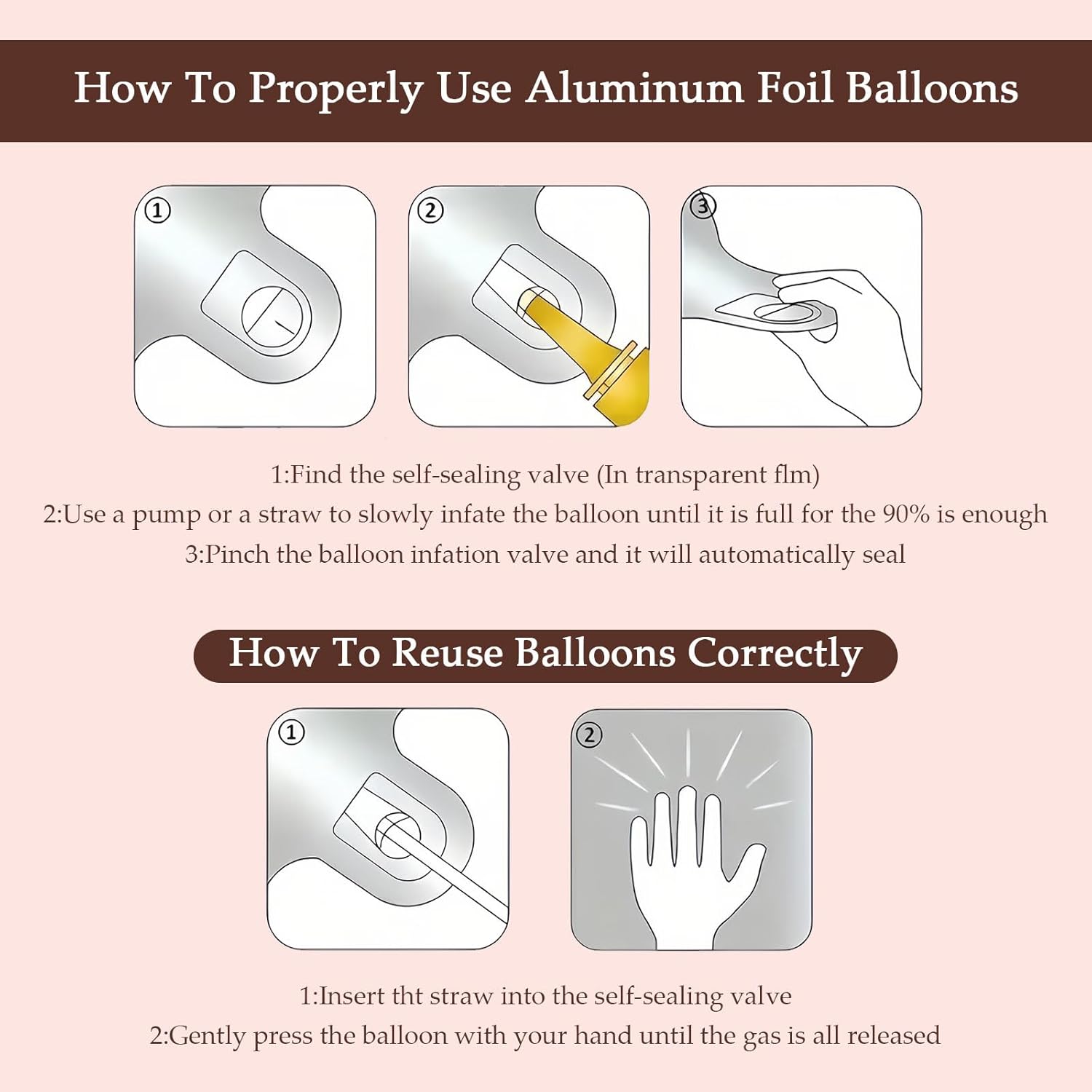 How To Properly Use Aluminum Foil Balloons

①

②

③

1:Find the self-sealing valve (In transparent flm)
2:Use a pump or a straw to slowly infate the balloon until it is full for the 90% is enough
3:Pinch the balloon infation valve and it will automatically seal

How To Reuse Balloons Correctly

①

②

1:Insert tht straw into the self-sealing valve
2:Gently press the balloon with your hand until the gas is all released