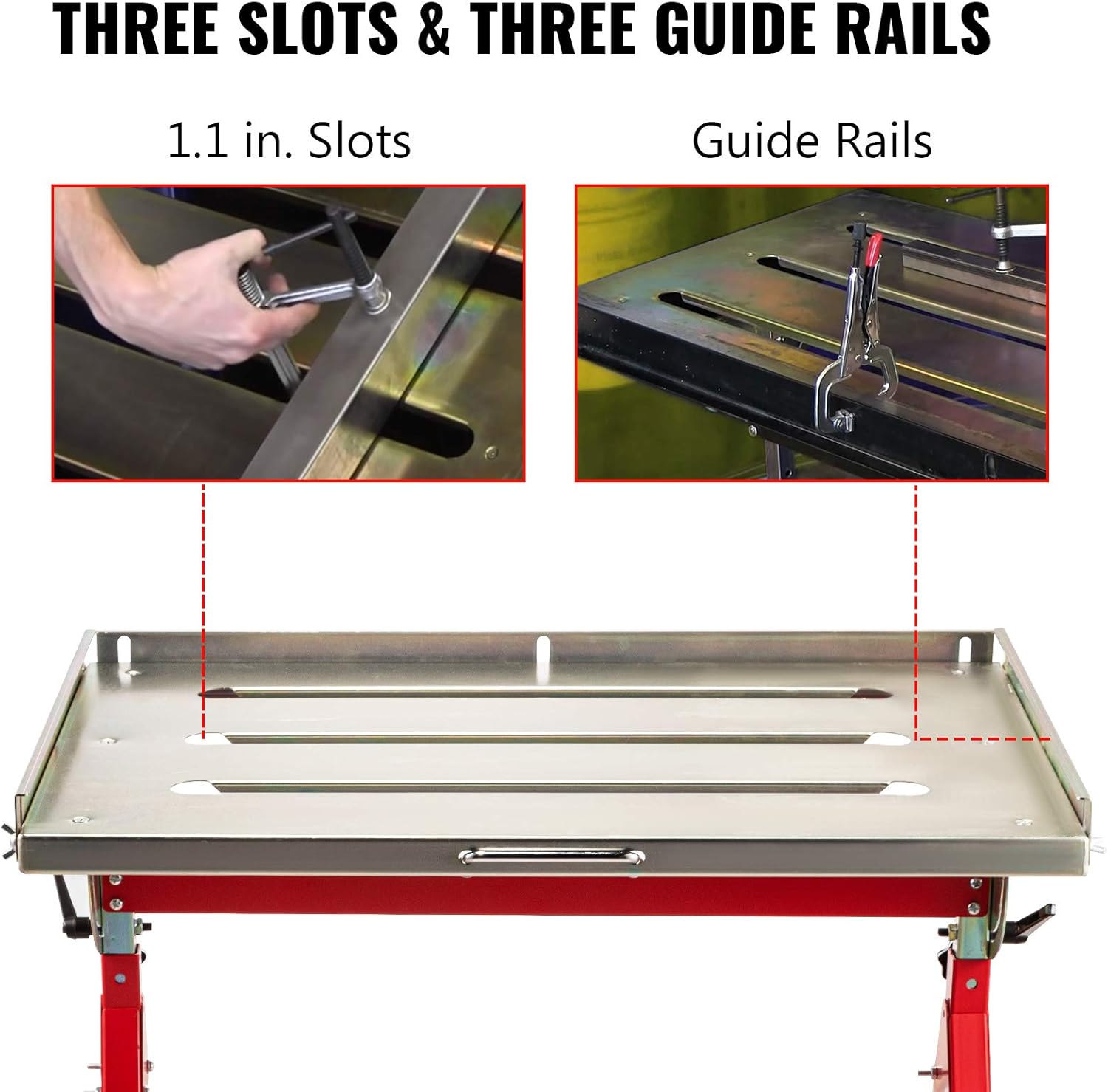 THREE SLOTS & THREE GUIDE RAILS

1.1 in. Slots

Guide Rails