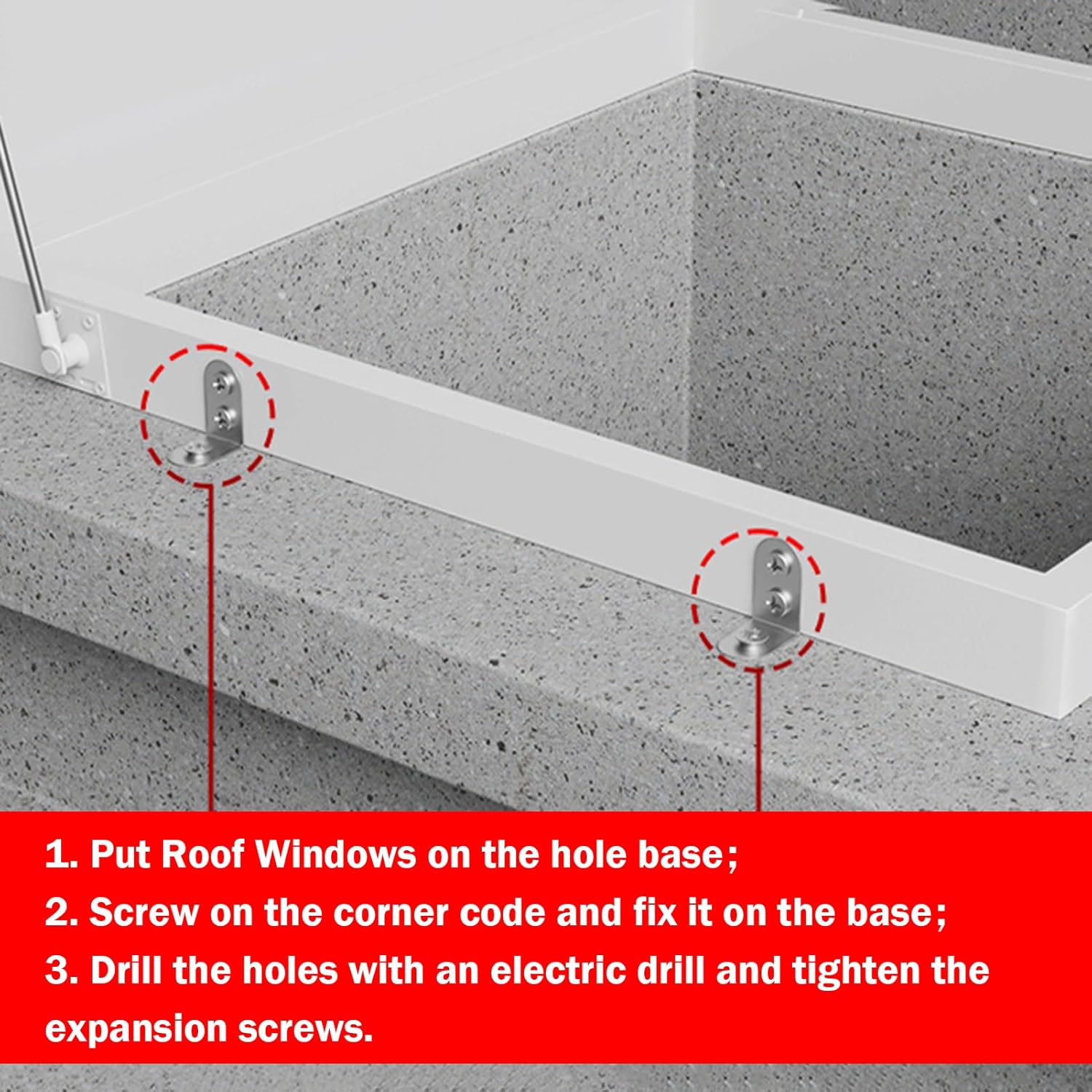 1. Put Roof Windows on the hole base;
2. Screw on the corner code and fix it on the base;
3. Drill the holes with an electric drill and tighten the expansion screws.