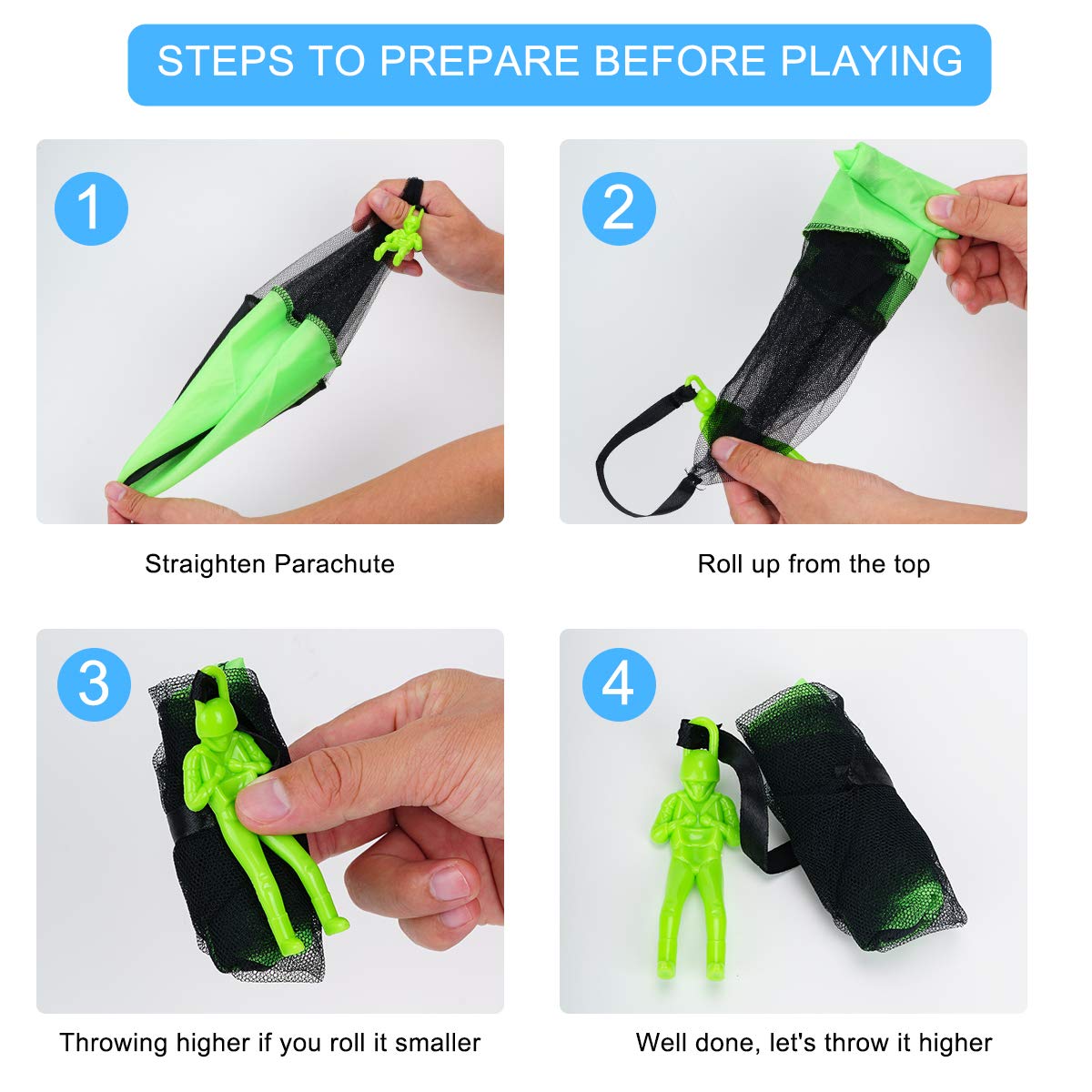 STEPS TO PREPARE BEFORE PLAYING

1

Straighten Parachute

2

Roll up from the top

3

Throwing higher if you roll it smaller

4

Well done, let's throw it higher