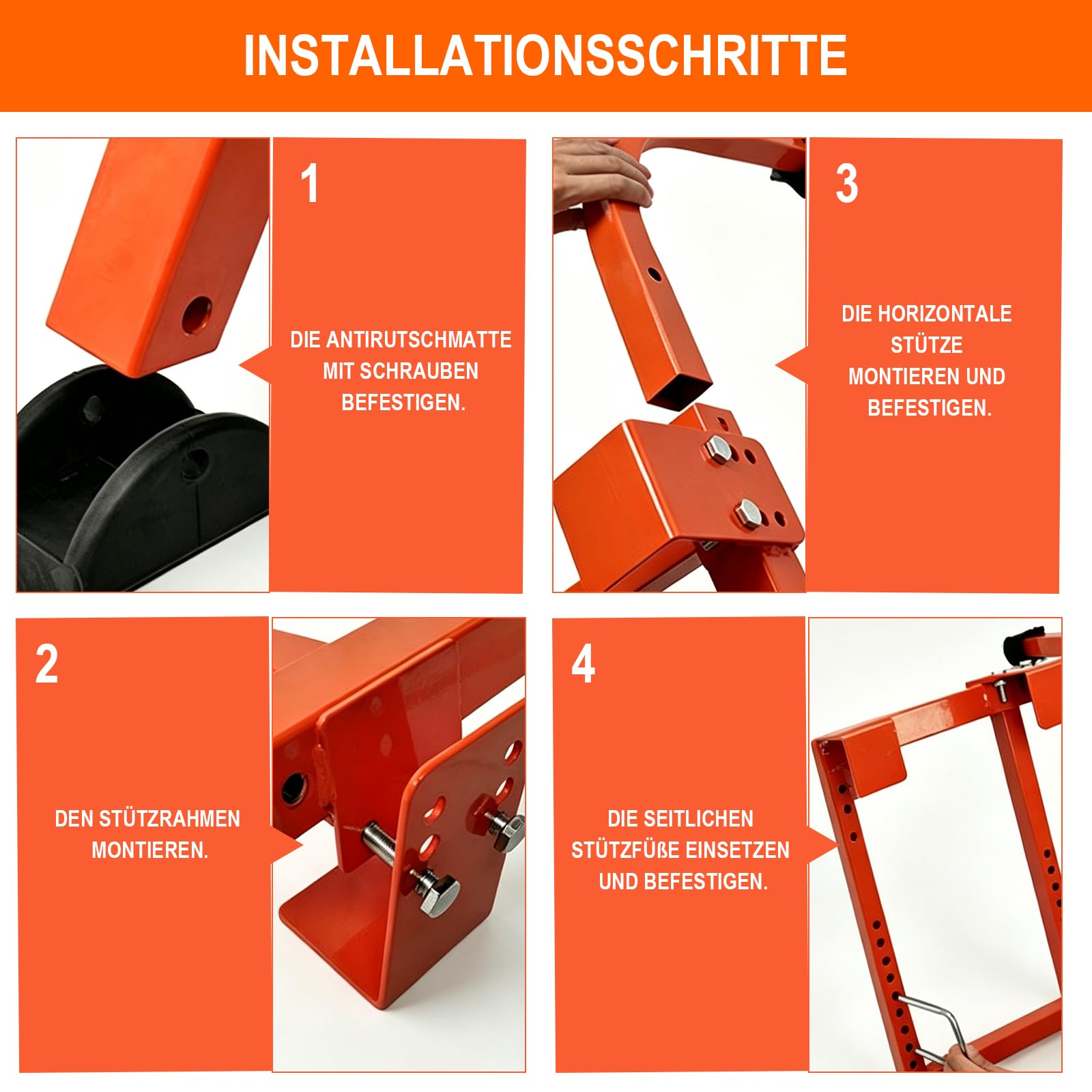 INSTALLATIONSSCHRITTE

1

DIE ANTIRUTSCHMATTE MIT SCHRAUBEN BEFESTIGEN.

3

DIE HORIZONTALE STÜTZE MONTIEREN UND BEFESTIGEN.

2

DEN STÜTZRAHMEN MONTIEREN.

4

DIE SEITLICHEN STÜTZFÜßE EINSETZEN UND BEFESTIGEN.