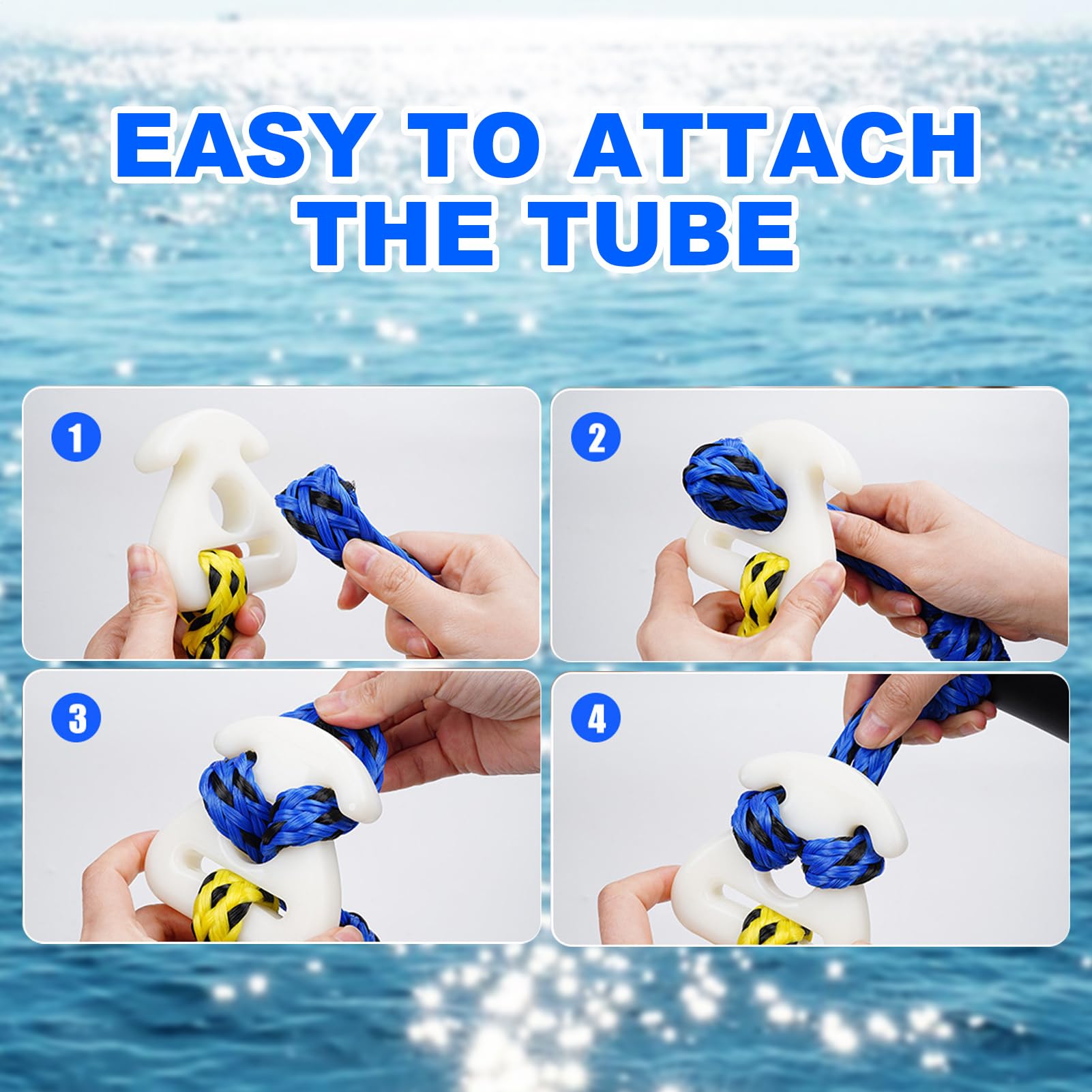 EASY TO ATTACH THE TUBE

1

2

3

4