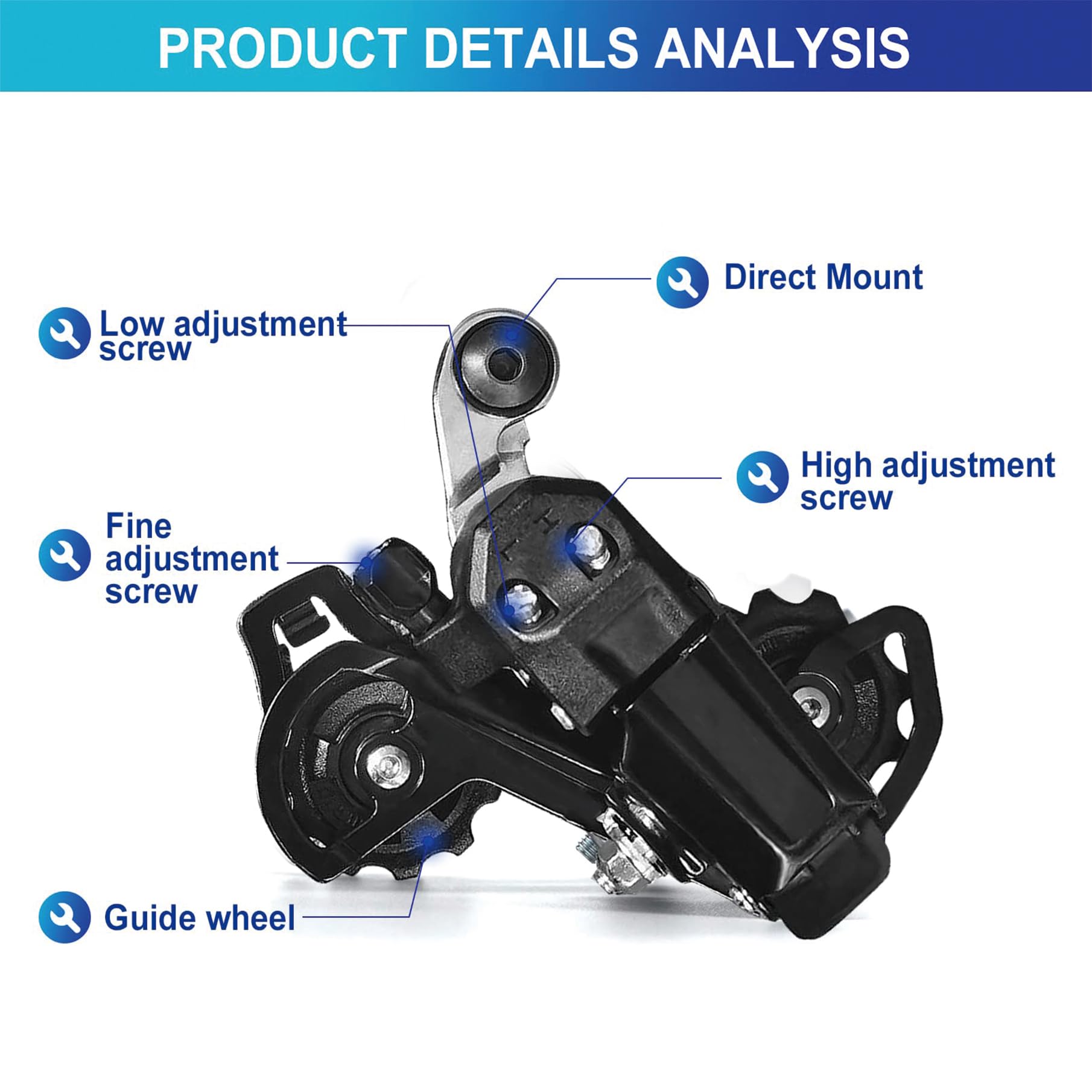 PRODUCT DETAILS ANALYSIS

Direct Mount

Low adjustment screw

High adjustment screw

Fine adjustment screw

Guide wheel