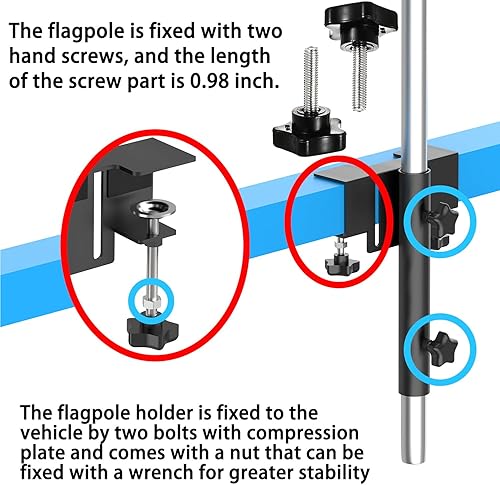 The flagpole is fixed with two hand screws, and the length of the screw part is 0.98 inch.

The flagpole holder is fixed to the vehicle by two bolts with compression plate and comes with a nut that can be fixed with a wrench for greater stability