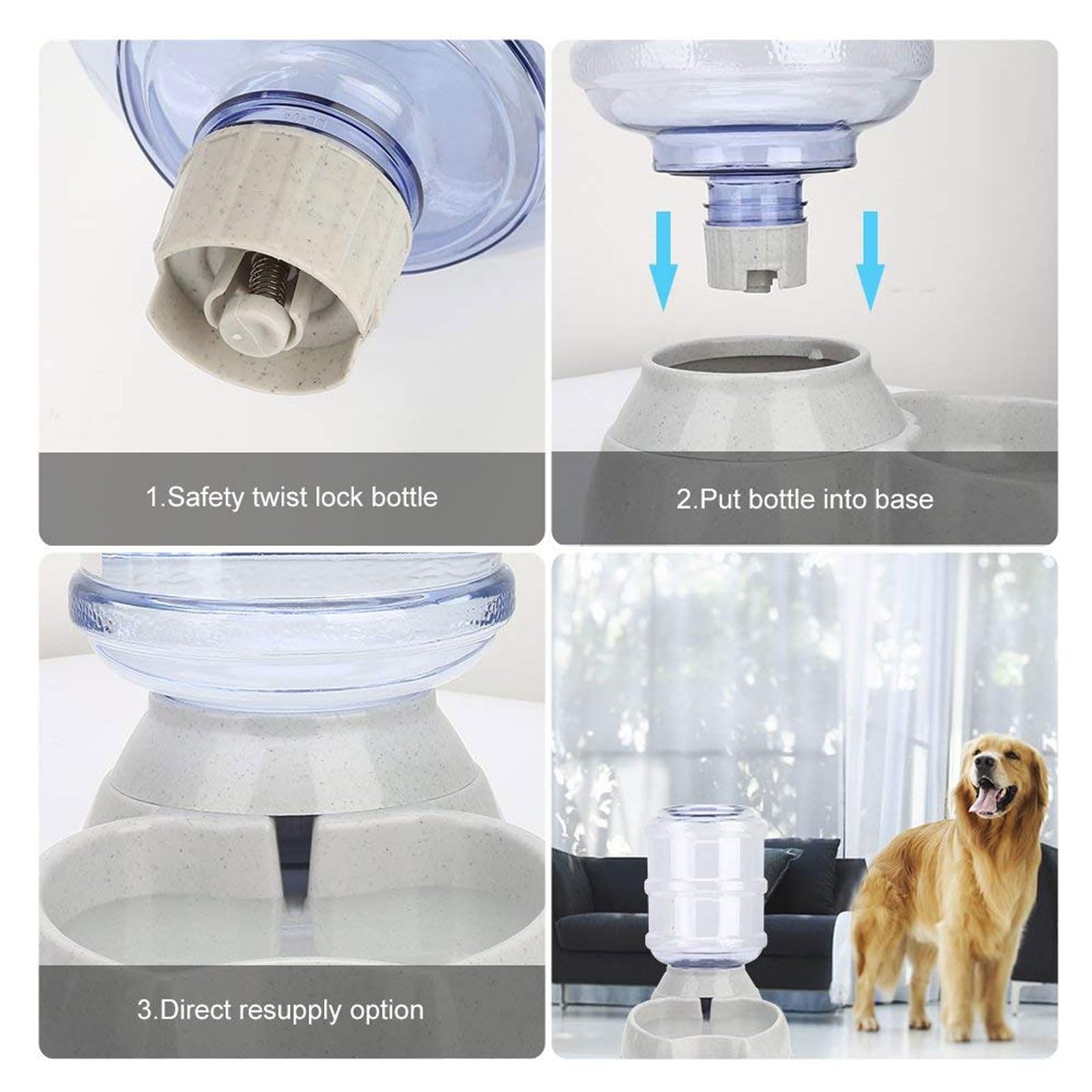 1.Safety twist lock bottle

2.Put bottle into base

3.Direct resupply option