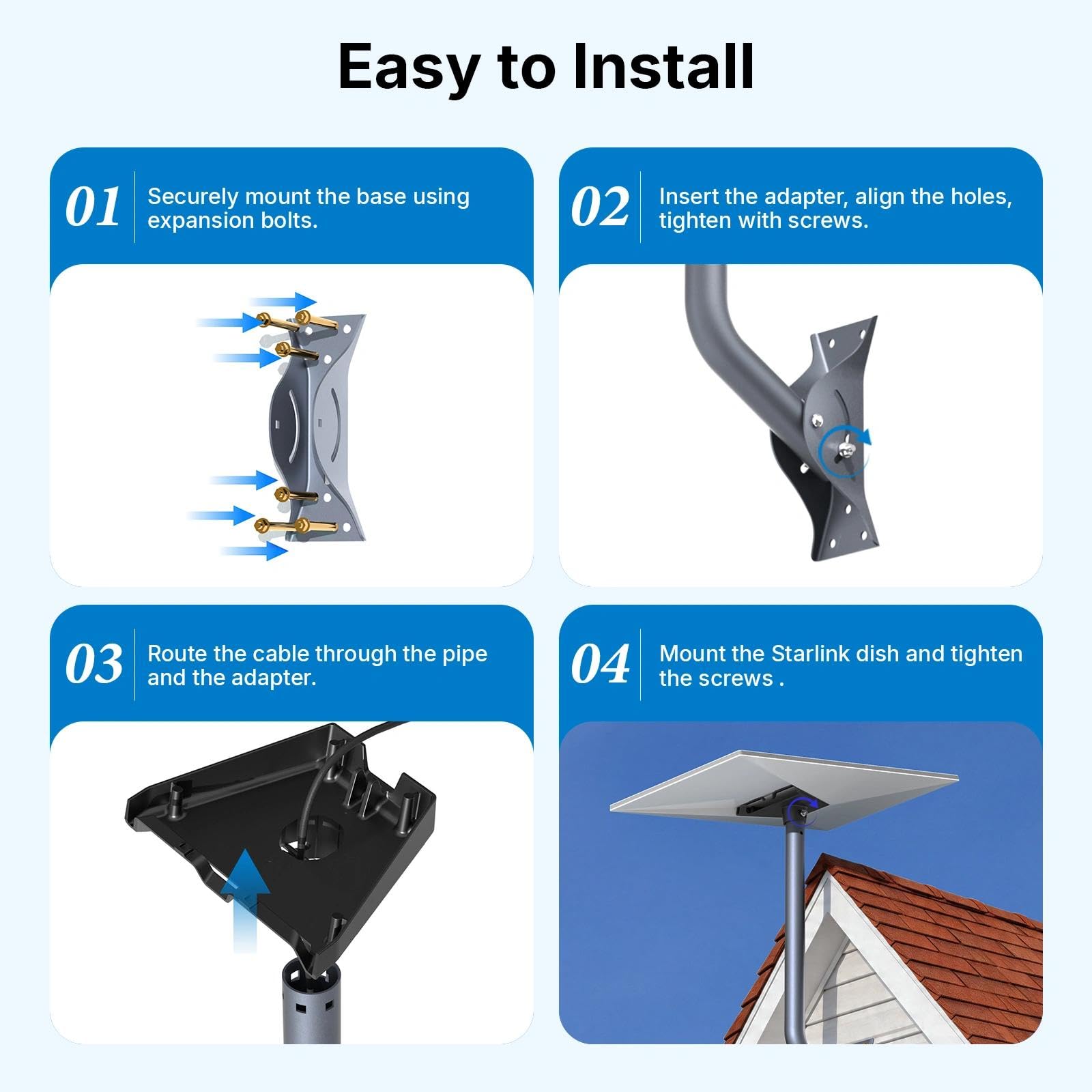 Easy to Install

01 Securely mount the base using expansion bolts.

02 Insert the adapter, align the holes, tighten with screws.

03 Route the cable through the pipe and the adapter.

04 Mount the Starlink dish and tighten the screws .