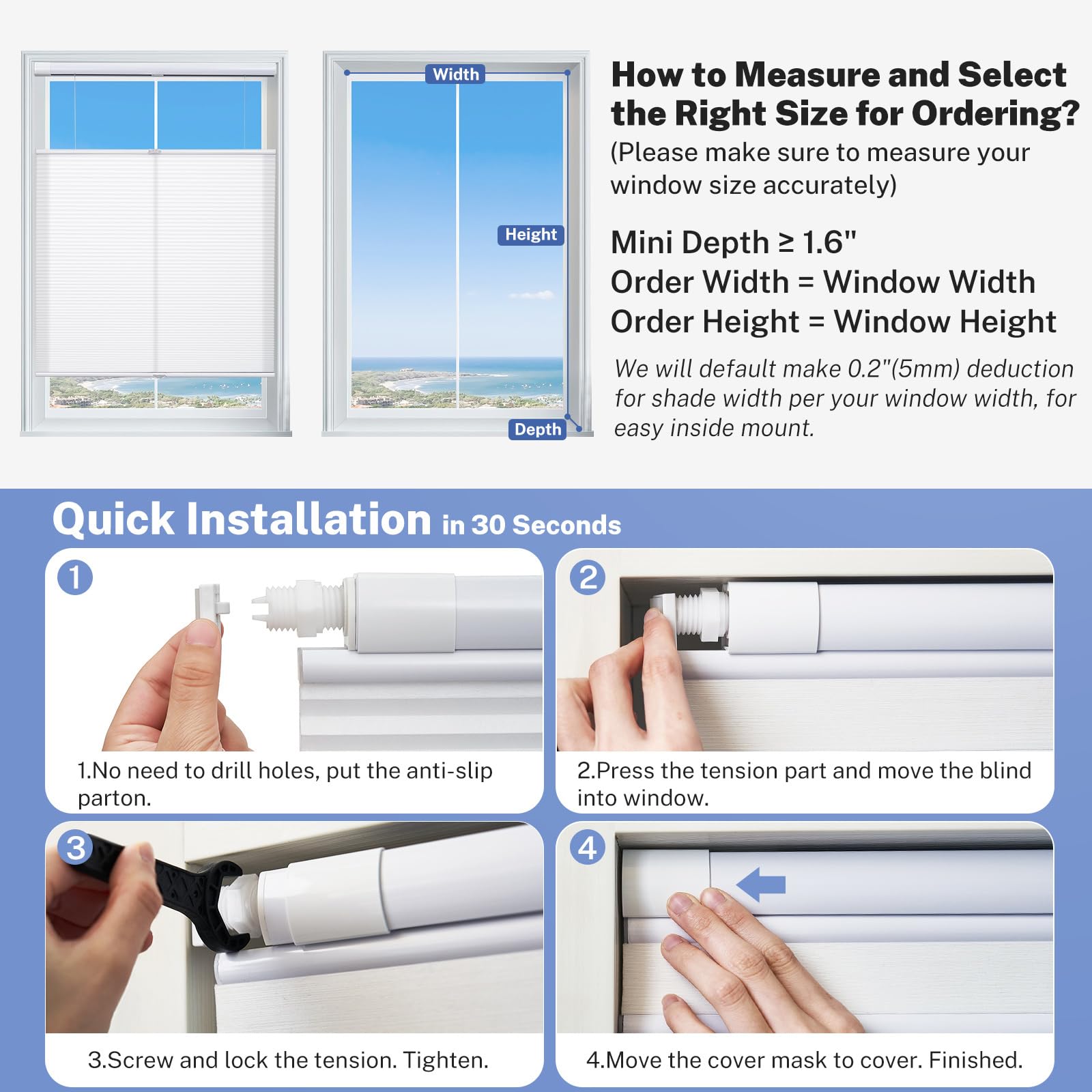 Width

Height

Depth

How to Measure and Select the Right Size for Ordering?
(Please make sure to measure your window size accurately)

Mini Depth ≥ 1.6"
Order Width = Window Width
Order Height = Window Height

We will default make 0.2"(5mm) deduction for shade width per your window width, for easy inside mount.

Quick Installation in 30 Seconds

1

1.No need to drill holes, put the anti-slip parton.

2

2.Press the tension part and move the blind into window.

3

3.Screw and lock the tension. Tighten.

4

4.Move the cover mask to cover. Finished.