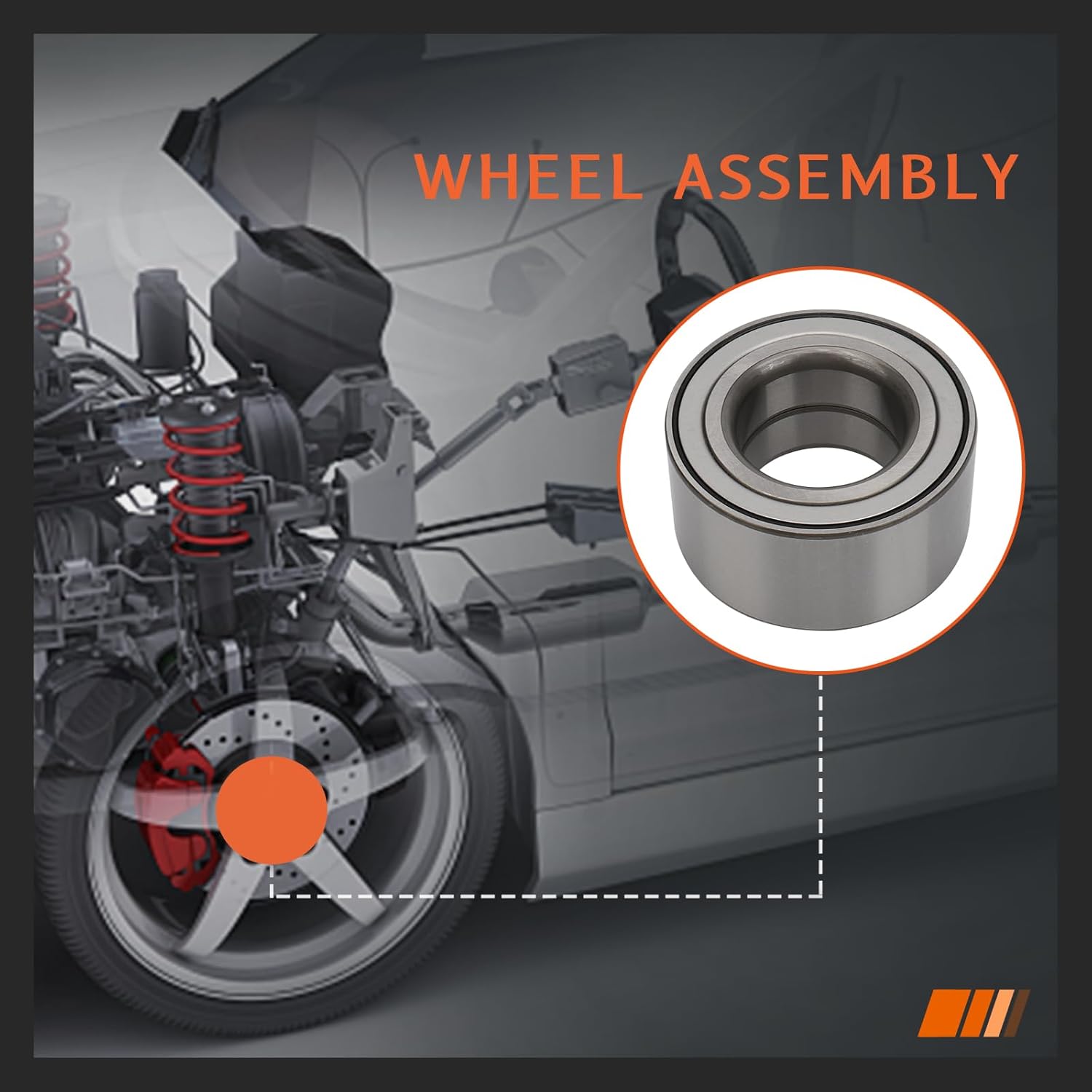 WHEEL ASSEMBLY