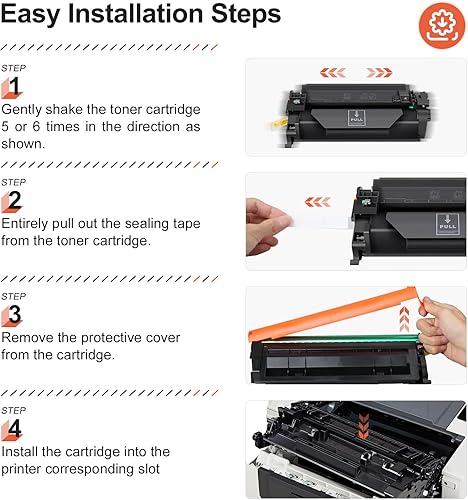 Easy Installation Steps

STEP
1
Gently shake the toner cartridge 5 or 6 times in the direction as shown.

PULL

STEP
2
Entirely pull out the sealing tape from the toner cartridge.

PULL

STEP
3
Remove the protective cover from the cartridge.

STEP
4
Install the cartridge into the printer corresponding slot