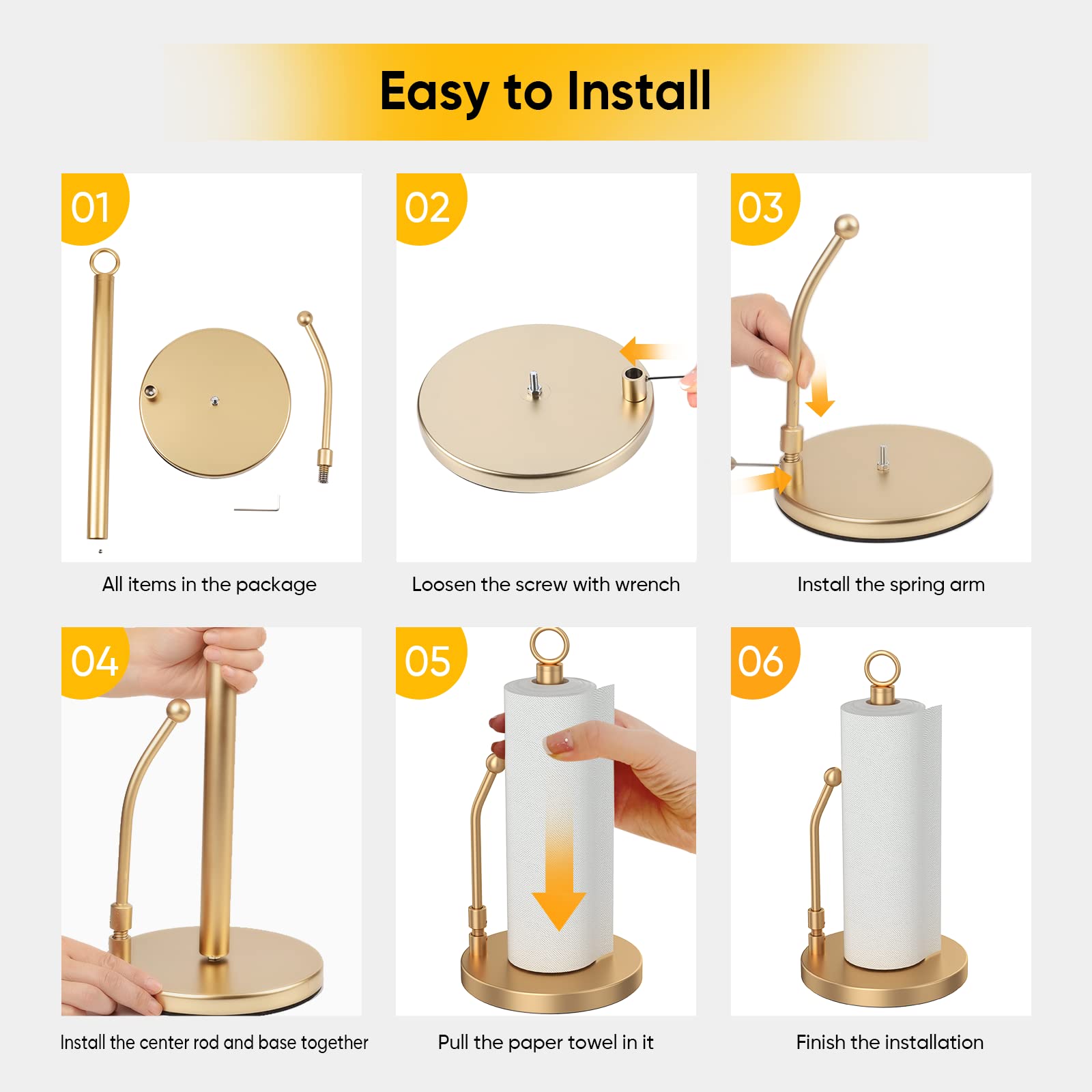 Easy to Install

01

All items in the package

02

Loosen the screw with wrench

03

Install the spring arm

04

Install the center rod and base together

05

Pull the paper towel in it

06

Finish the installation