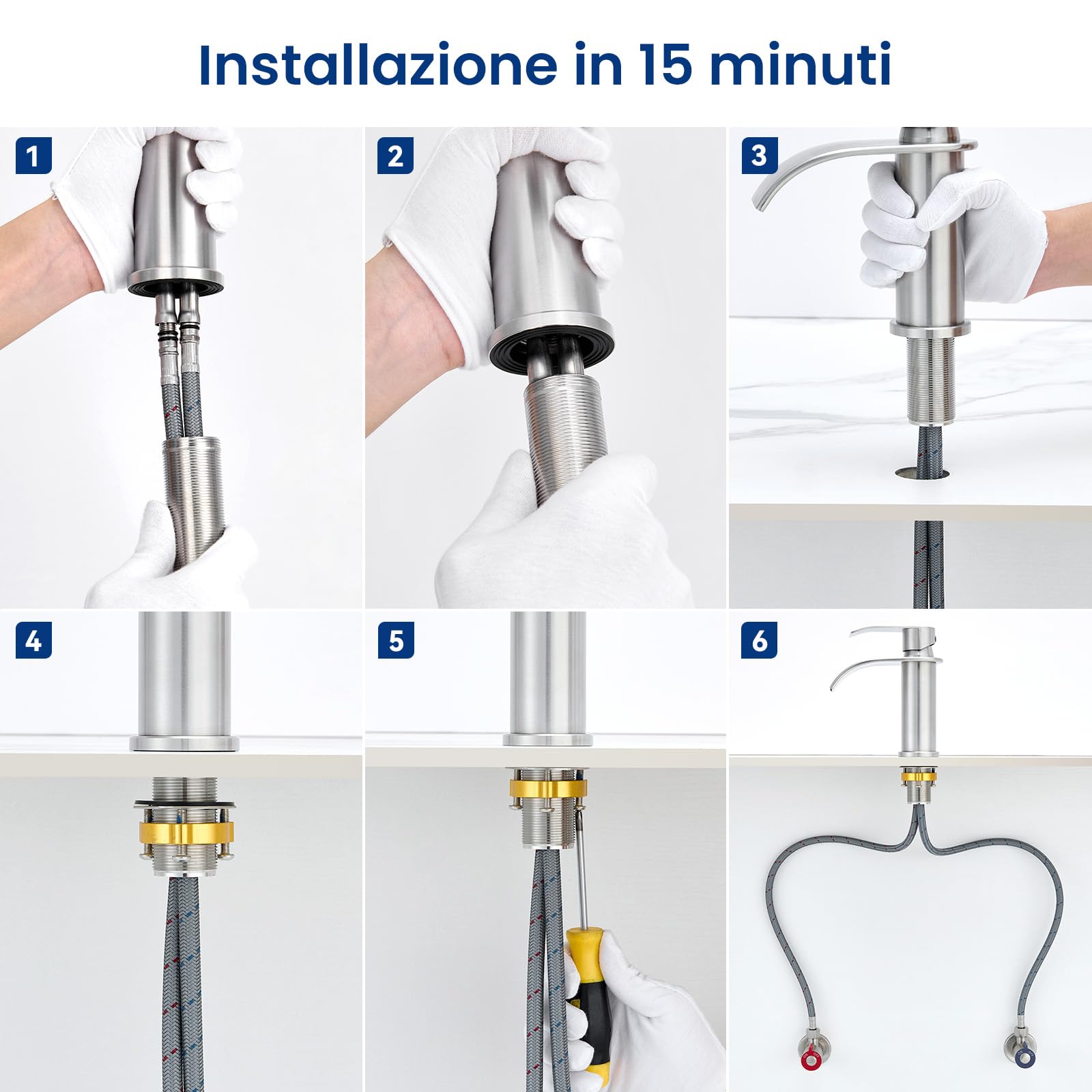 Installazione in 15 minuti

1

2

3

4

5

6