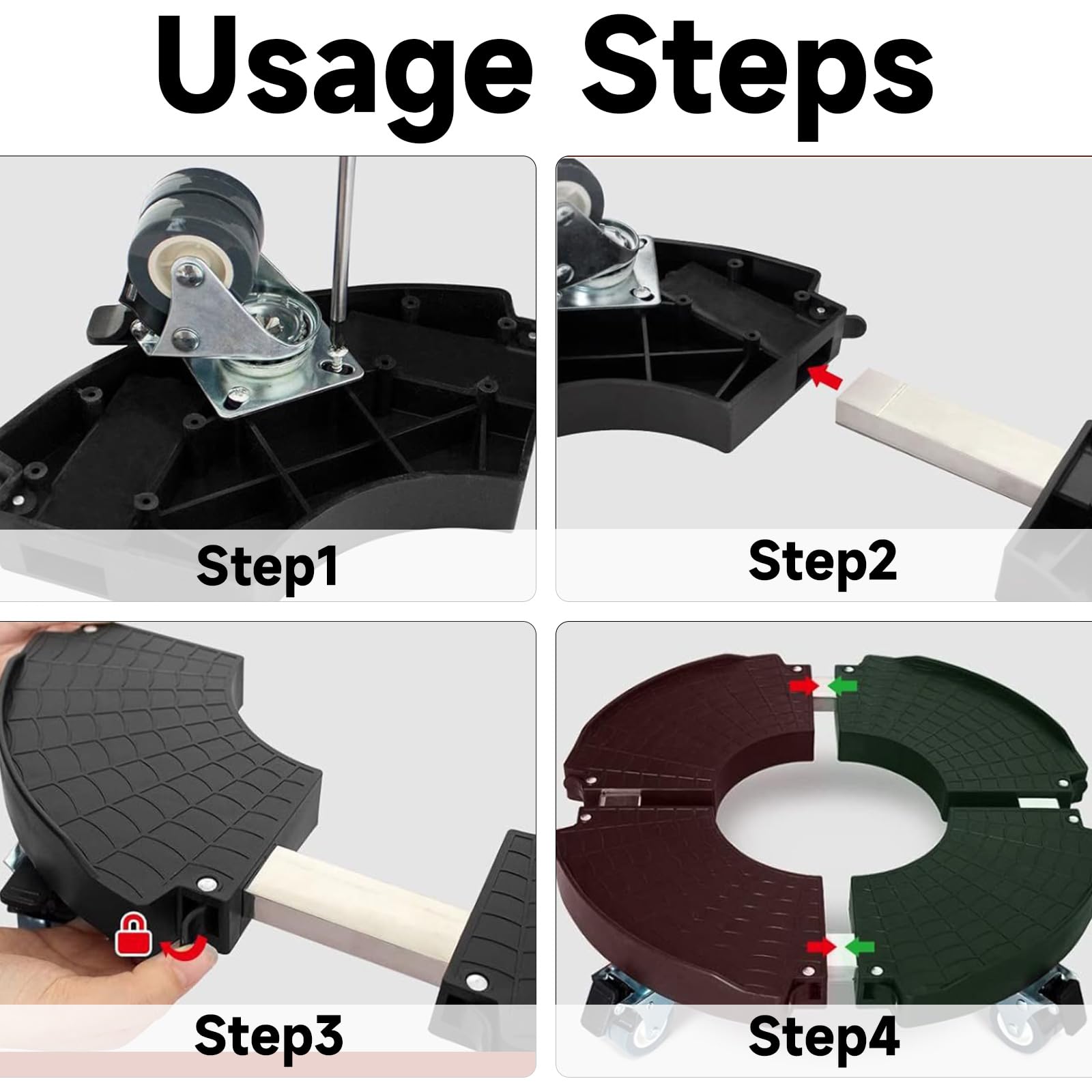 Usage Steps

Step1

Step2

Step3

Step4