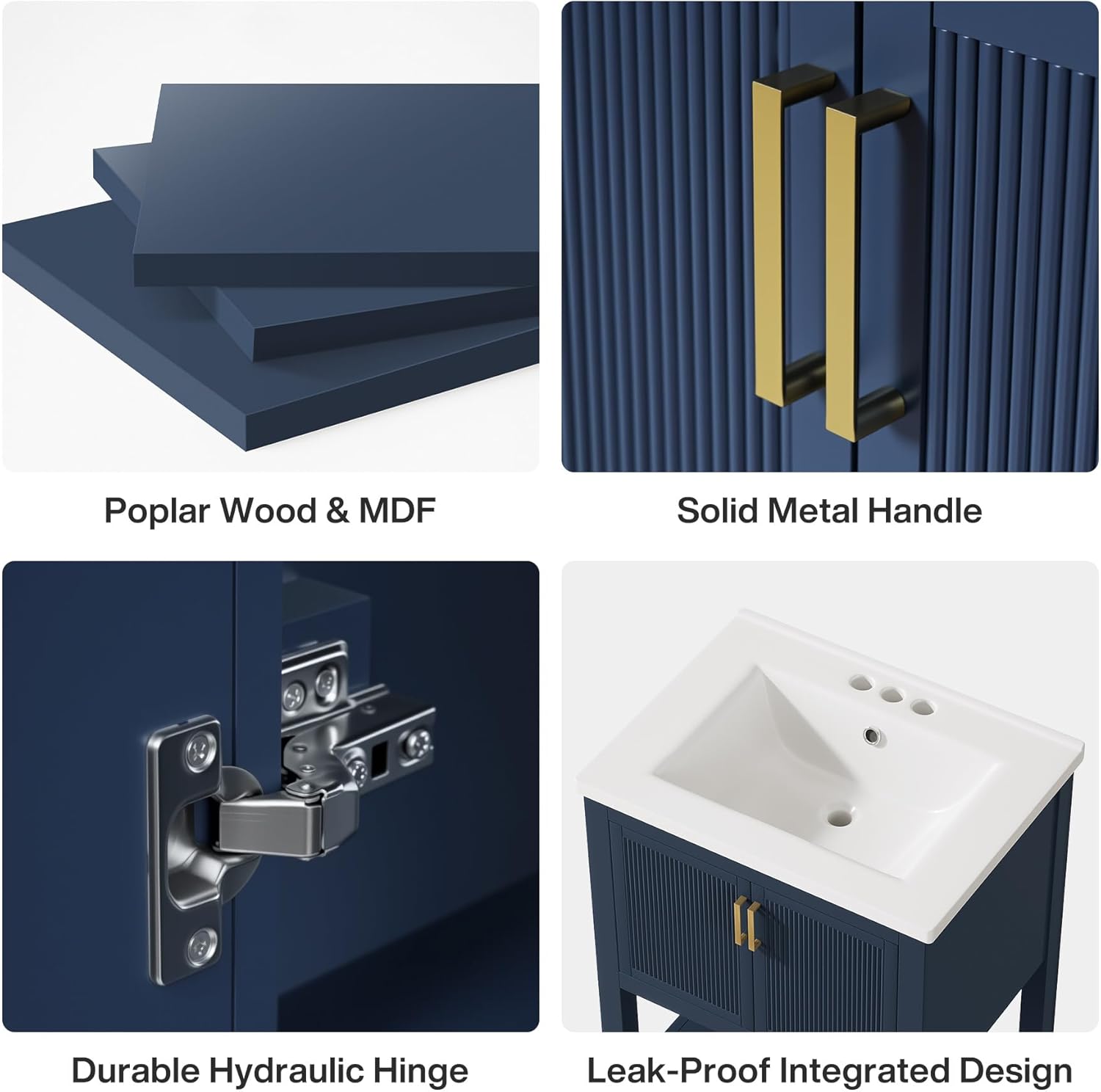 Poplar Wood & MDF

Solid Metal Handle

Durable Hydraulic Hinge

Leak-Proof Integrated Design