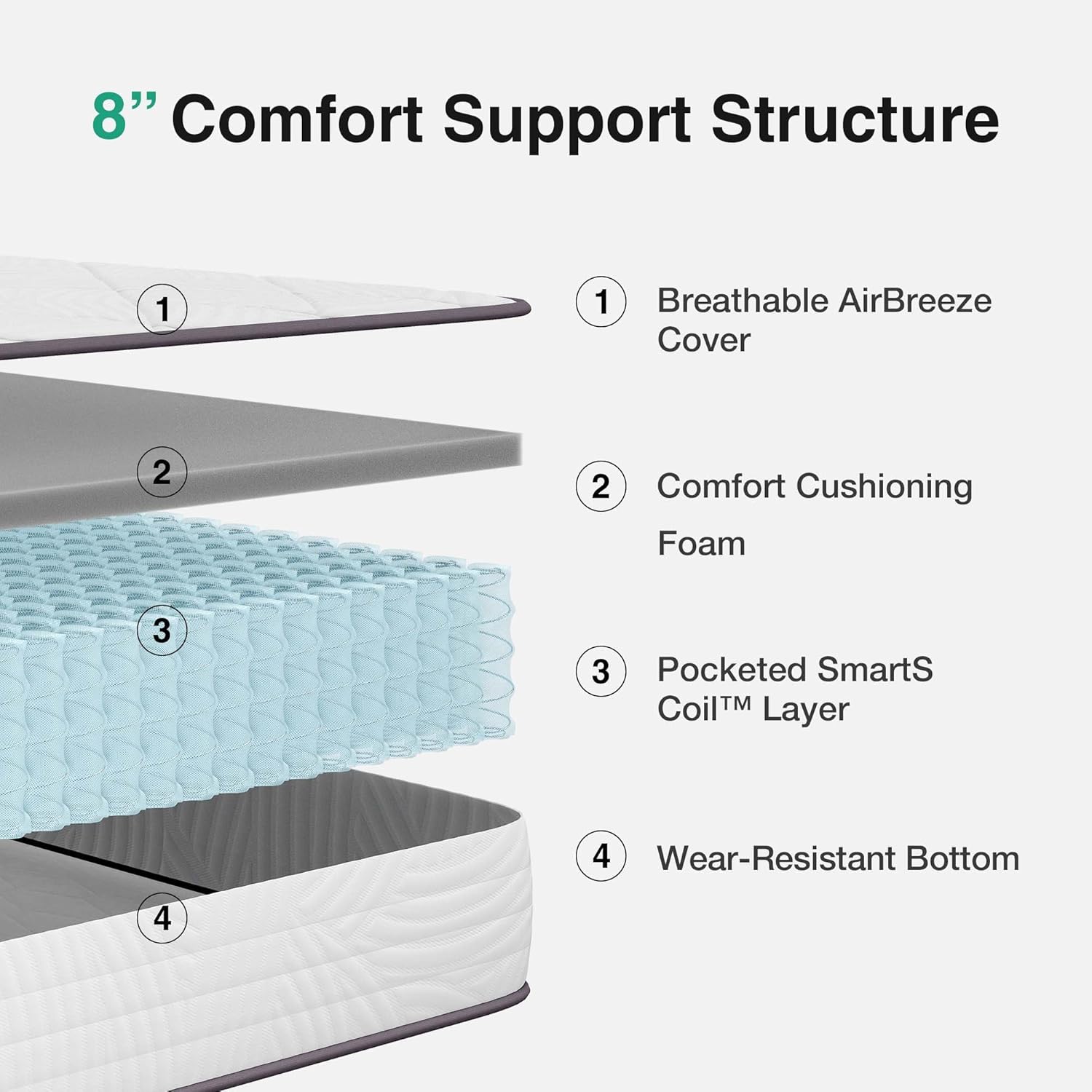 8” Comfort Support Structure

1

2

3

4

1 Breathable AirBreeze Cover

2 Comfort Cushioning Foam

3 Pocketed SmartS Coil™ Layer

4 Wear-Resistant Bottom