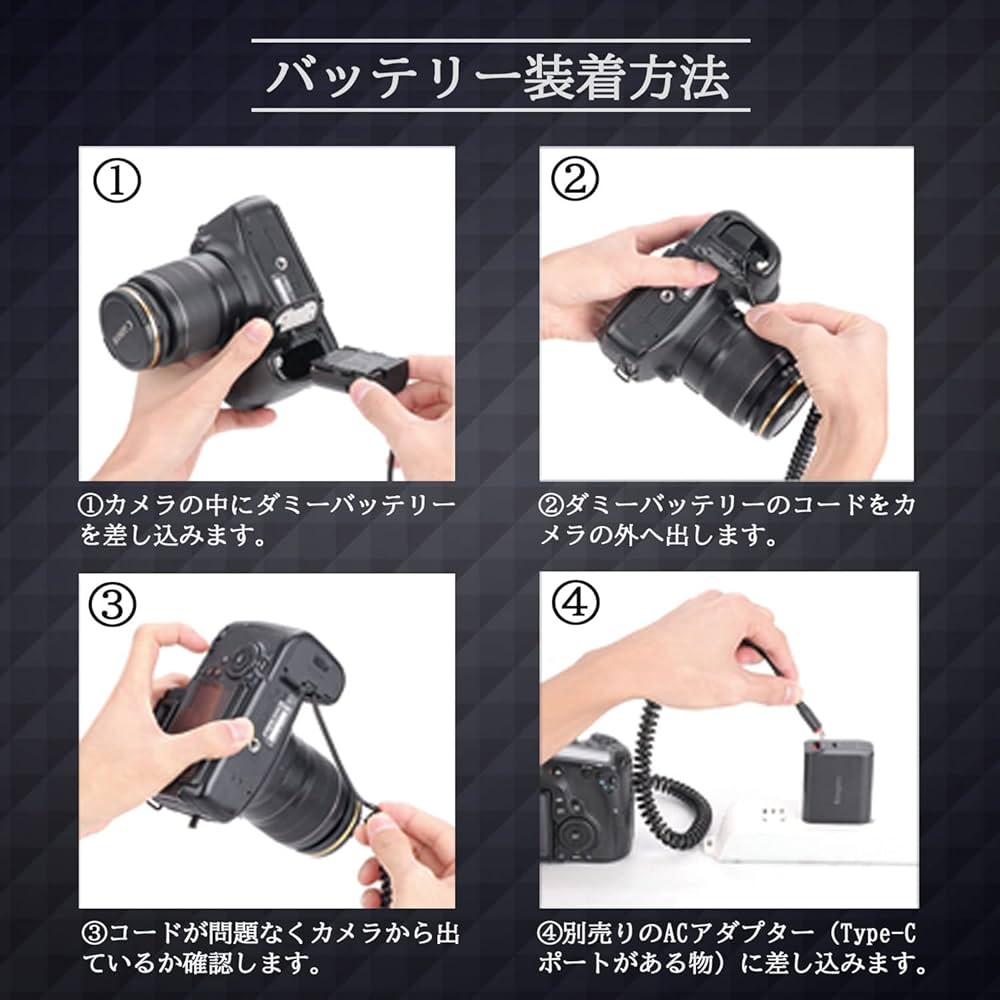 バッテリー装着方法

①

①カメラの中にダミーバッテリーを差し込みます。

②

②ダミーバッテリーのコードをカメラの外へ出します。

③

③コードが問題なくカメラから出ているか確認します。

④

④別売りのACアダプター（Type-Cポートがある物）に差し込みます。